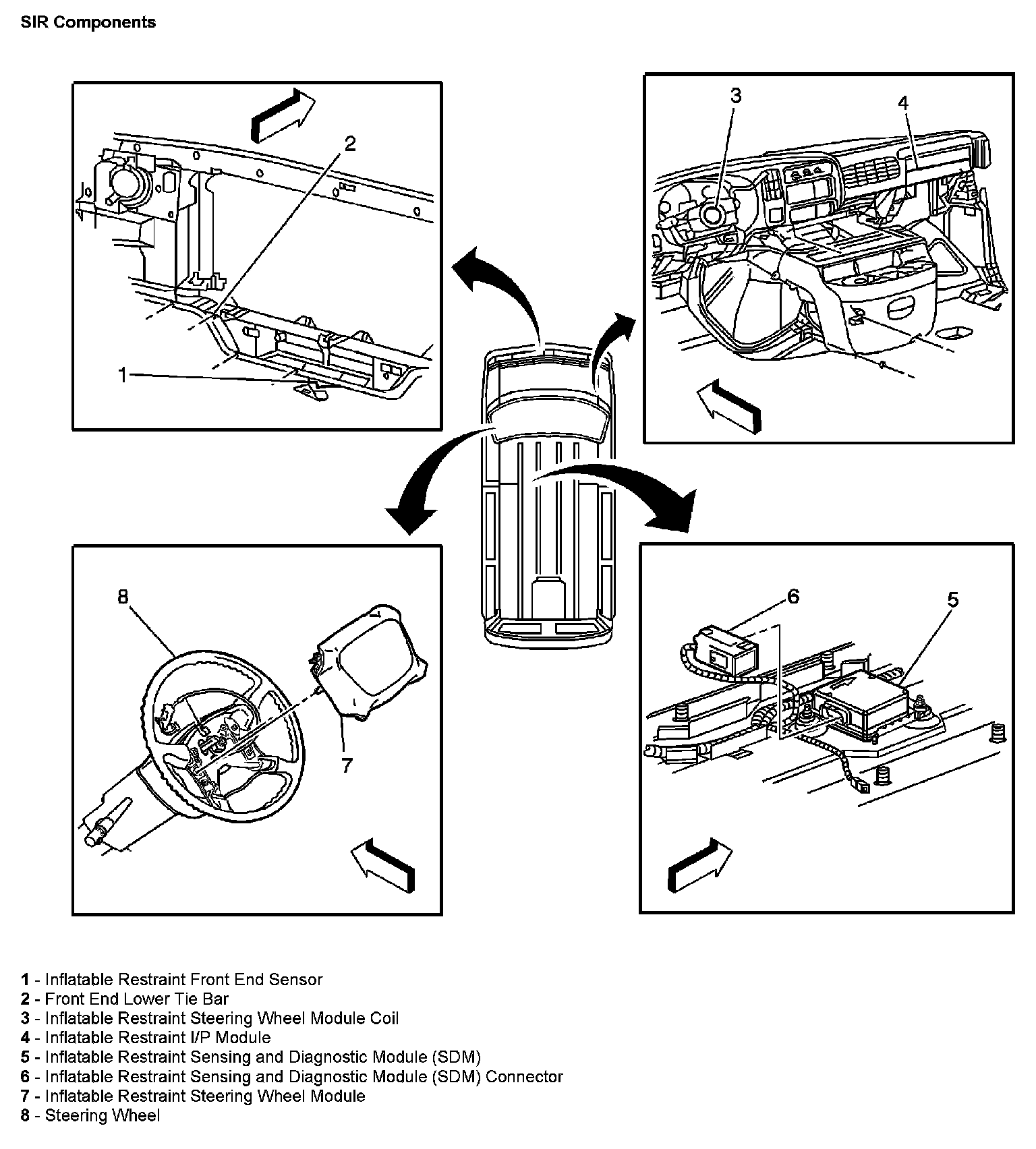 SIR Components

2

1

3

4

8

7

6

5

1 - Inflatable Restraint Front End Sensor
2 - Front End Lower Tie Bar
3 - Inflatable Restraint Steering Wheel Module Coil
4 - Inflatable Restraint I/P Module
5 - Inflatable Restraint Sensing and Diagnostic Module (SDM)
6 - Inflatable Restraint Sensing and Diagnostic Module (SDM) Connector
7 - Inflatable Restraint Steering Wheel Module
8 - Steering Wheel