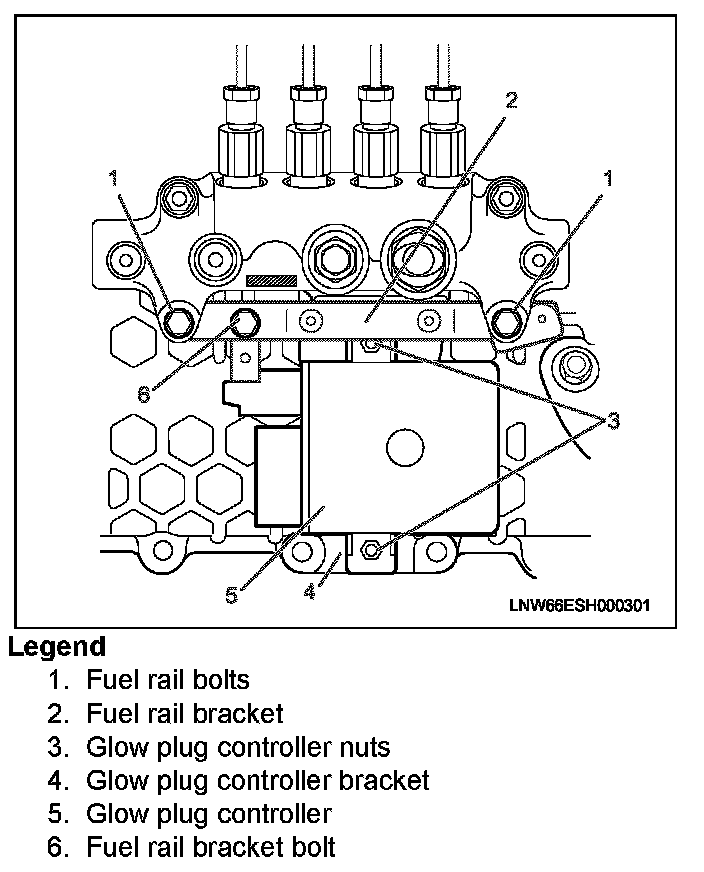 2
1
1
6
3
5
4
LNW66ESH000301

Legend
1. Fuel rail bolts
2. Fuel rail bracket
3. Glow plug controller nuts
4. Glow plug controller bracket
5. Glow plug controller
6. Fuel rail bracket bolt