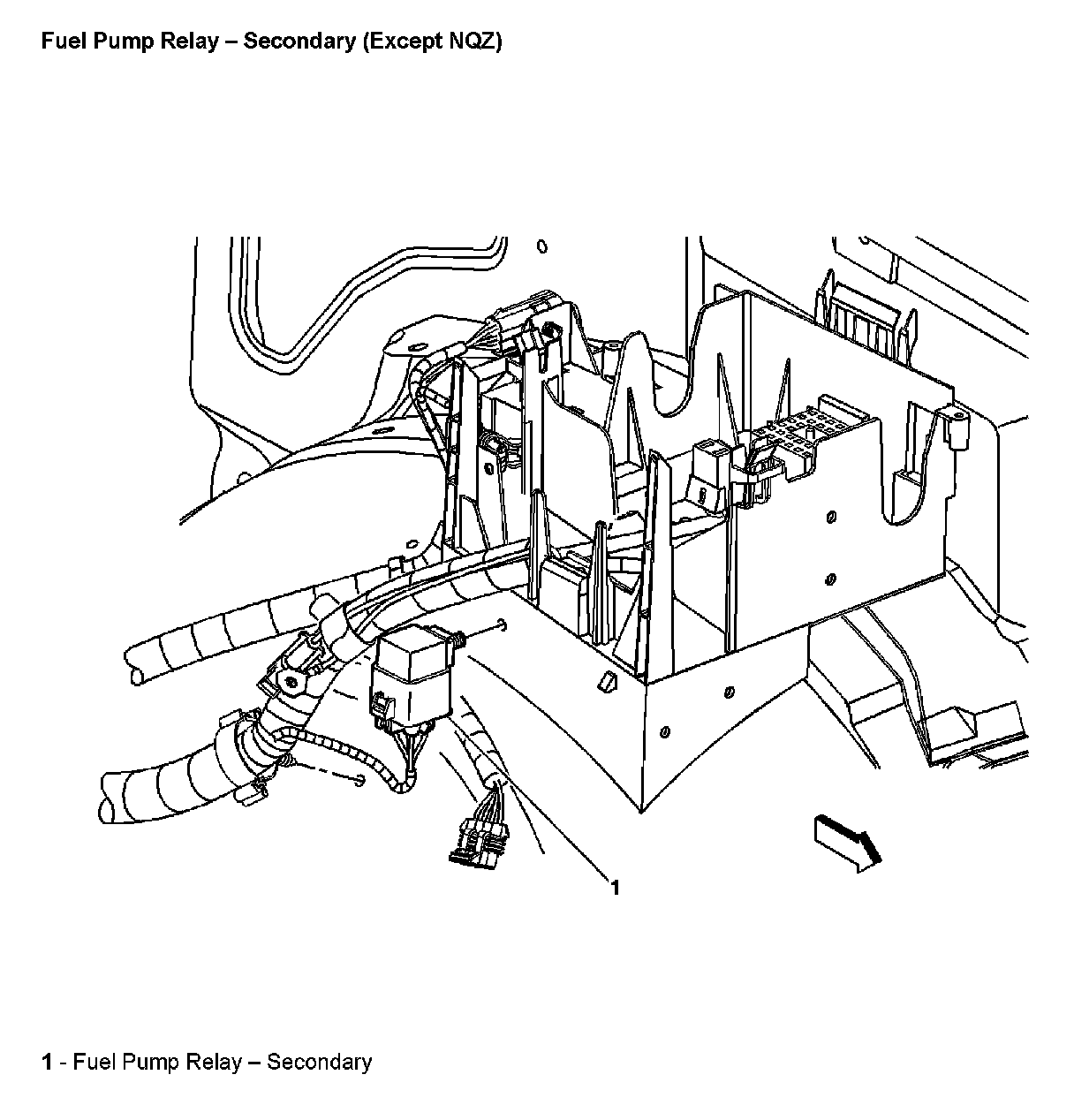 Fuel Pump Relay – Secondary (Except NQZ)

1

1 - Fuel Pump Relay – Secondary