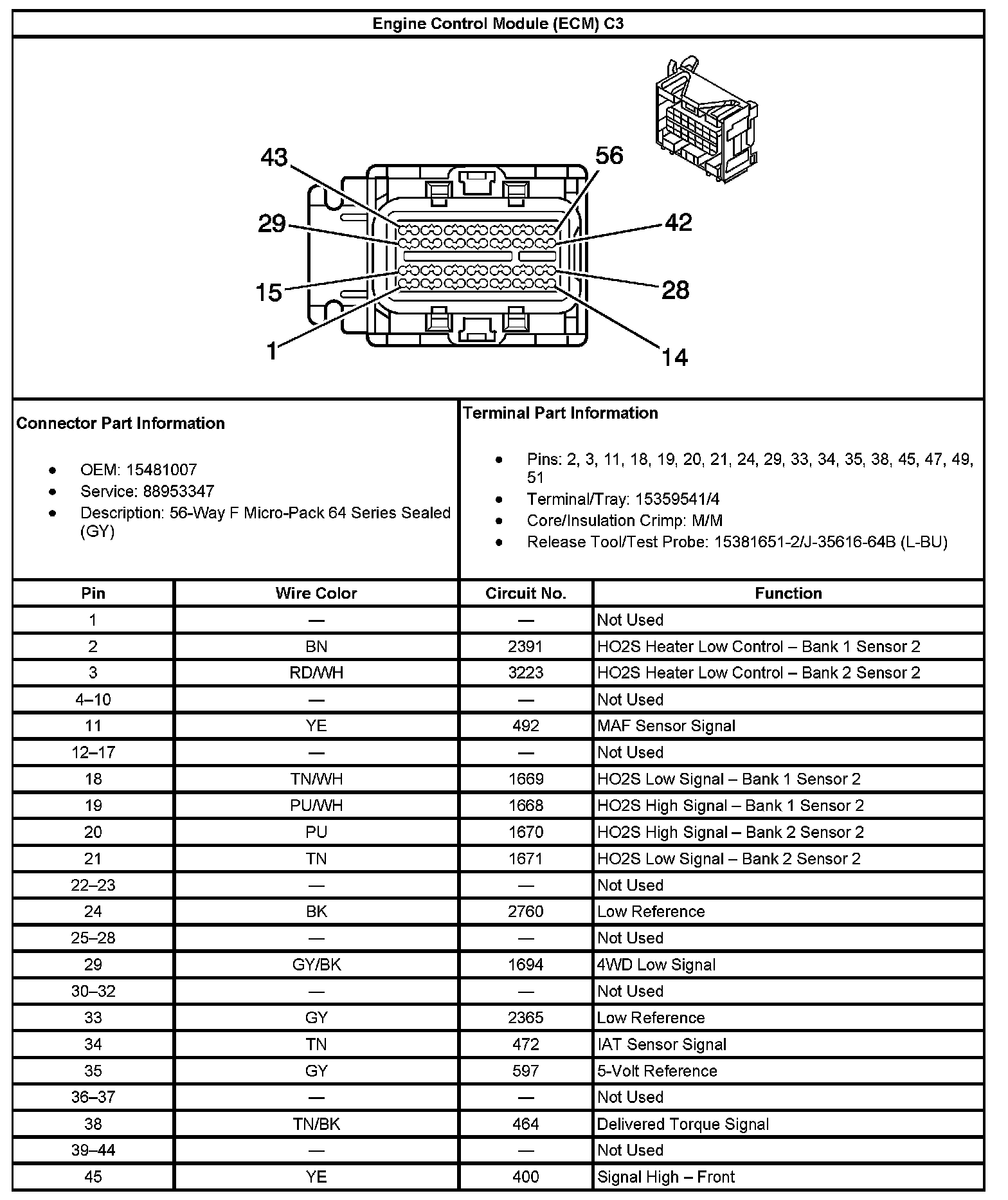 Engine Control Module (ECM) C3

43
56
29
42
15
28
1
14

Connector Part Information

- OEM: 15481007
- Service: 88953347
- Description: 56-Way F Micro-Pack 64 Series Sealed (GY)

Terminal Part Information

- Pins: 2, 3, 11, 18, 19, 20, 21, 24, 29, 33, 34, 35, 38, 45, 47, 49, 51
- Terminal/Tray: 15359541/4
- Core/Insulation Crimp: M/M
- Release Tool/Test Probe: 15381651-2/J-35616-64B (L-BU)

| Pin | Wire Color | Circuit No. | Function |
|---|---|---|---|
| 1 | — | — | Not Used |
| 2 | BN | 2391 | HO2S Heater Low Control – Bank 1 Sensor 2 |
| 3 | RD/WH | 3223 | HO2S Heater Low Control – Bank 2 Sensor 2 |
| 4–10 | — | — | Not Used |
| 11 | YE | 492 | MAF Sensor Signal |
| 12–17 | — | — | Not Used |
| 18 | TN/WH | 1669 | HO2S Low Signal – Bank 1 Sensor 2 |
| 19 | PU/WH | 1668 | HO2S High Signal – Bank 1 Sensor 2 |
| 20 | PU | 1670 | HO2S High Signal – Bank 2 Sensor 2 |
| 21 | TN | 1671 | HO2S Low Signal – Bank 2 Sensor 2 |
| 22–23 | — | — | Not Used |
| 24 | BK | 2760 | Low Reference |
| 25–28 | — | — | Not Used |
| 29 | GY/BK | 1694 | 4WD Low Signal |
| 30–32 | — | — | Not Used |
| 33 | GY | 2365 | Low Reference |
| 34 | TN | 472 | IAT Sensor Signal |
| 35 | GY | 597 | 5-Volt Reference |
| 36–37 | — | — | Not Used |
| 38 | TN/BK | 464 | Delivered Torque Signal |
| 39–44 | — | — | Not Used |
| 45 | YE | 400 | Signal High – Front |