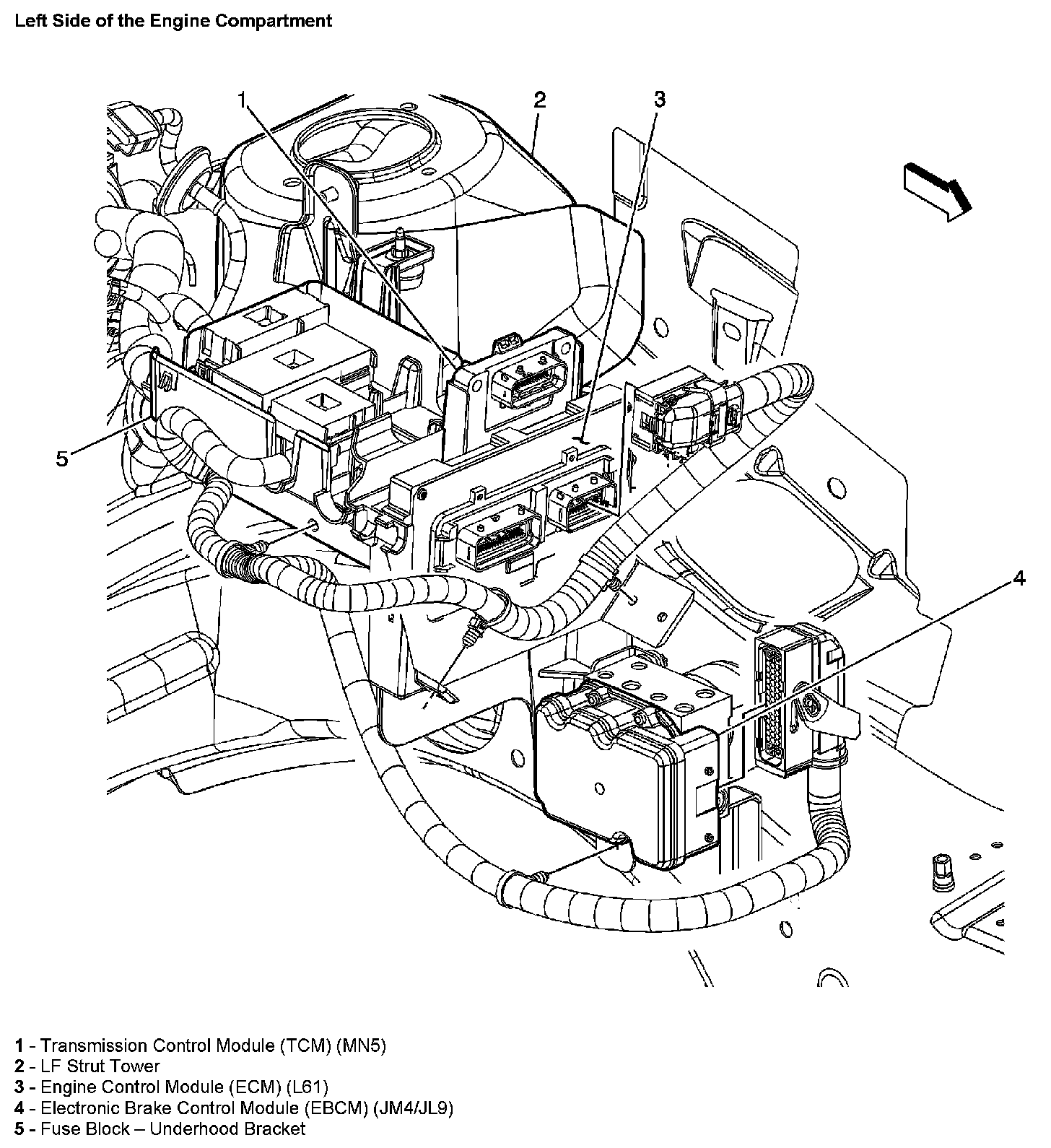 Left Side of the Engine Compartment

1
2
3
5
4

1 - Transmission Control Module (TCM) (MN5)
2 - LF Strut Tower
3 - Engine Control Module (ECM) (L61)
4 - Electronic Brake Control Module (EBCM) (JM4/JL9)
5 - Fuse Block – Underhood Bracket