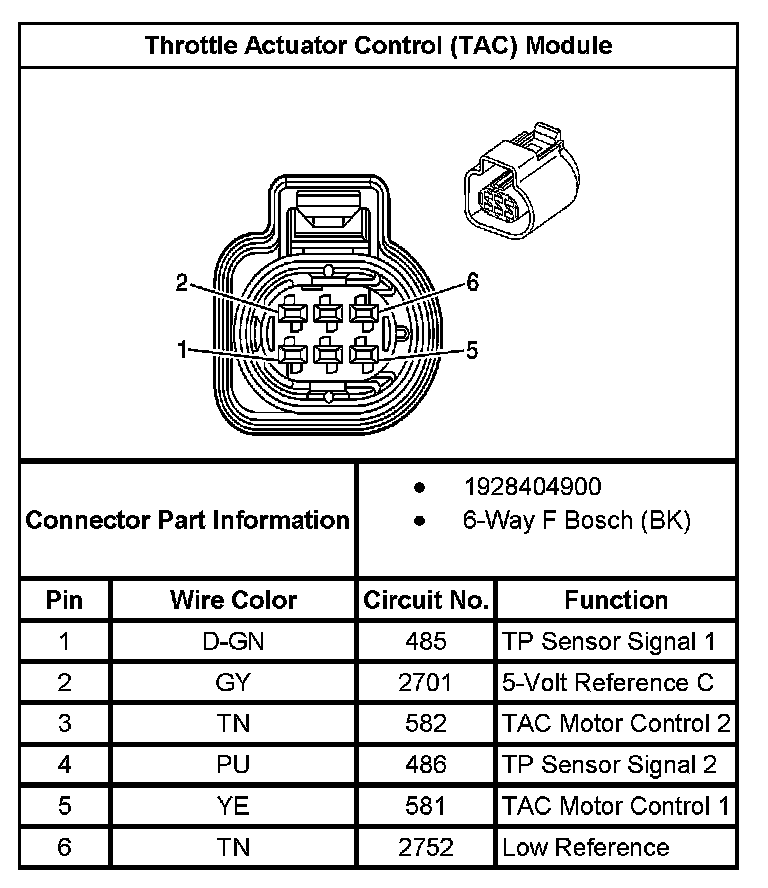 Throttle Actuator Control (TAC) Module

2
6
1
5

Connector Part Information

- 1928404900
- 6-Way F Bosch (BK)

| Pin | Wire Color | Circuit No. | Function |
|---|---|---|---|
| 1 | D-GN | 485 | TP Sensor Signal 1 |
| 2 | GY | 2701 | 5-Volt Reference C |
| 3 | TN | 582 | TAC Motor Control 2 |
| 4 | PU | 486 | TP Sensor Signal 2 |
| 5 | YE | 581 | TAC Motor Control 1 |
| 6 | TN | 2752 | Low Reference |