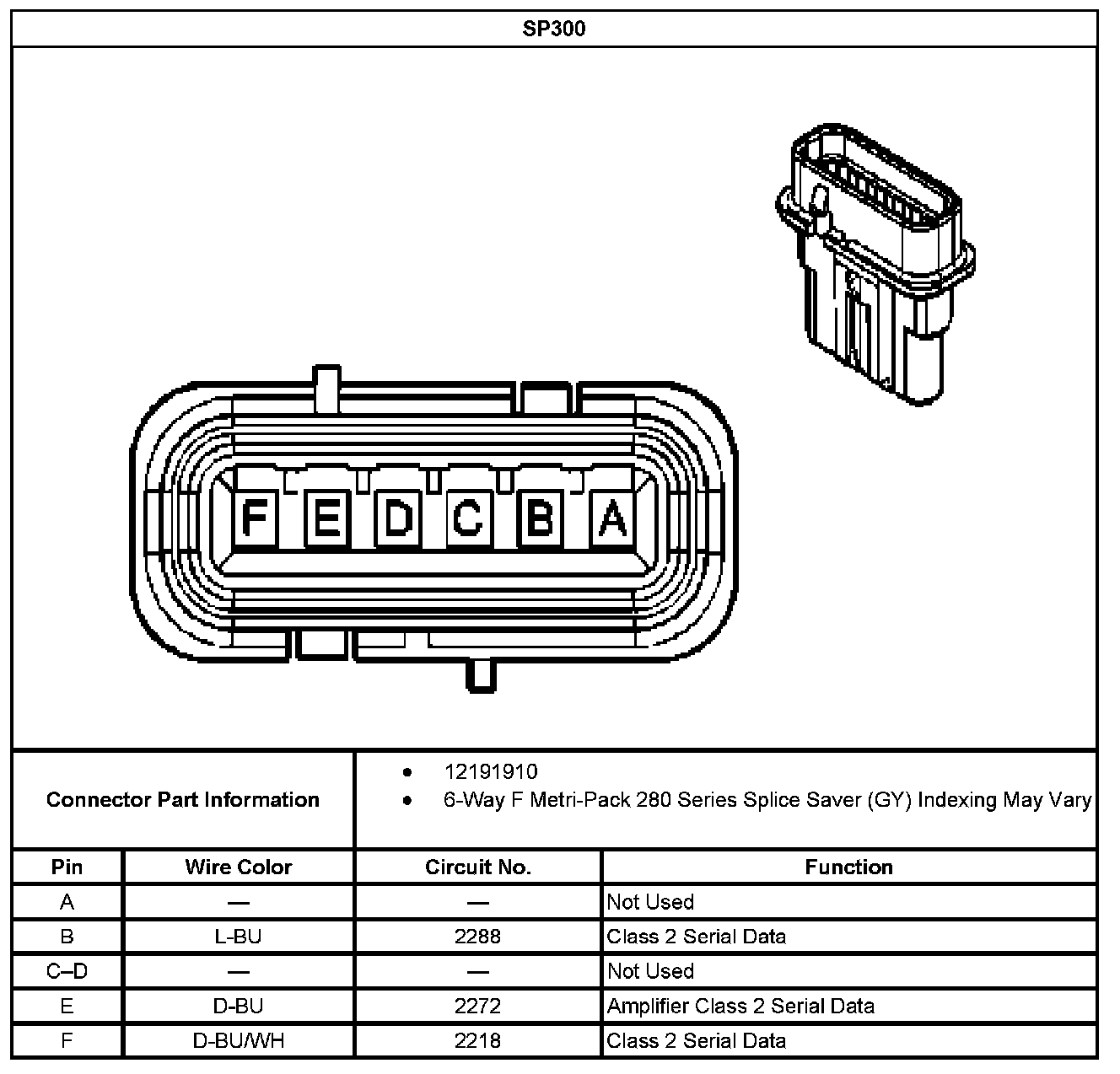 SP300

F E D C B A

Connector Part Information

- 12191910
- 6-Way F Metri-Pack 280 Series Splice Saver (GY) Indexing May Vary

| Pin | Wire Color | Circuit No. | Function |
|---|---|---|---|
| A | — | — | Not Used |
| B | L-BU | 2288 | Class 2 Serial Data |
| C–D | — | — | Not Used |
| E | D-BU | 2272 | Amplifier Class 2 Serial Data |
| F | D-BU/WH | 2218 | Class 2 Serial Data |