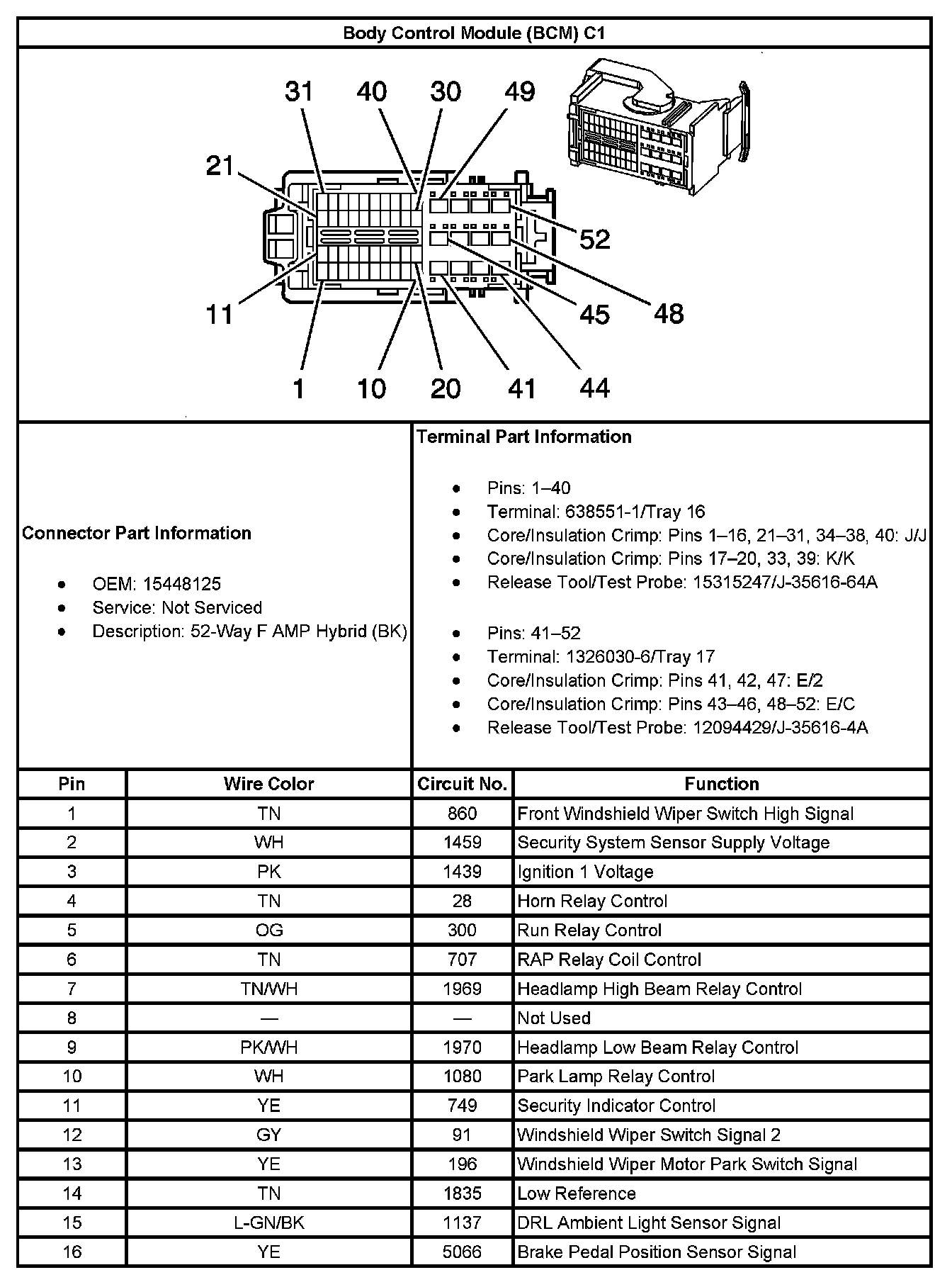 Body Control Module (BCM) C1

31 40 30 49
21
52
11
45 48
1 10 20 41 44

Connector Part Information

- OEM: 15448125
- Service: Not Serviced
- Description: 52-Way F AMP Hybrid (BK)

Terminal Part Information

- Pins: 1–40
- Terminal: 638551-1/Tray 16
- Core/Insulation Crimp: Pins 1–16, 21–31, 34–38, 40: J/J
- Core/Insulation Crimp: Pins 17–20, 33, 39: K/K
- Release Tool/Test Probe: 15315247/J-35616-64A

- Pins: 41–52
- Terminal: 1326030-6/Tray 17
- Core/Insulation Crimp: Pins 41, 42, 47: E/2
- Core/Insulation Crimp: Pins 43–46, 48–52: E/C
- Release Tool/Test Probe: 12094429/J-35616-4A

| Pin | Wire Color | Circuit No. | Function |
|---|---|---|---|
| 1 | TN | 860 | Front Windshield Wiper Switch High Signal |
| 2 | WH | 1459 | Security System Sensor Supply Voltage |
| 3 | PK | 1439 | Ignition 1 Voltage |
| 4 | TN | 28 | Horn Relay Control |
| 5 | OG | 300 | Run Relay Control |
| 6 | TN | 707 | RAP Relay Coil Control |
| 7 | TN/WH | 1969 | Headlamp High Beam Relay Control |
| 8 | — | — | Not Used |
| 9 | PK/WH | 1970 | Headlamp Low Beam Relay Control |
| 10 | WH | 1080 | Park Lamp Relay Control |
| 11 | YE | 749 | Security Indicator Control |
| 12 | GY | 91 | Windshield Wiper Switch Signal 2 |
| 13 | YE | 196 | Windshield Wiper Motor Park Switch Signal |
| 14 | TN | 1835 | Low Reference |
| 15 | L-GN/BK | 1137 | DRL Ambient Light Sensor Signal |
| 16 | YE | 5066 | Brake Pedal Position Sensor Signal |