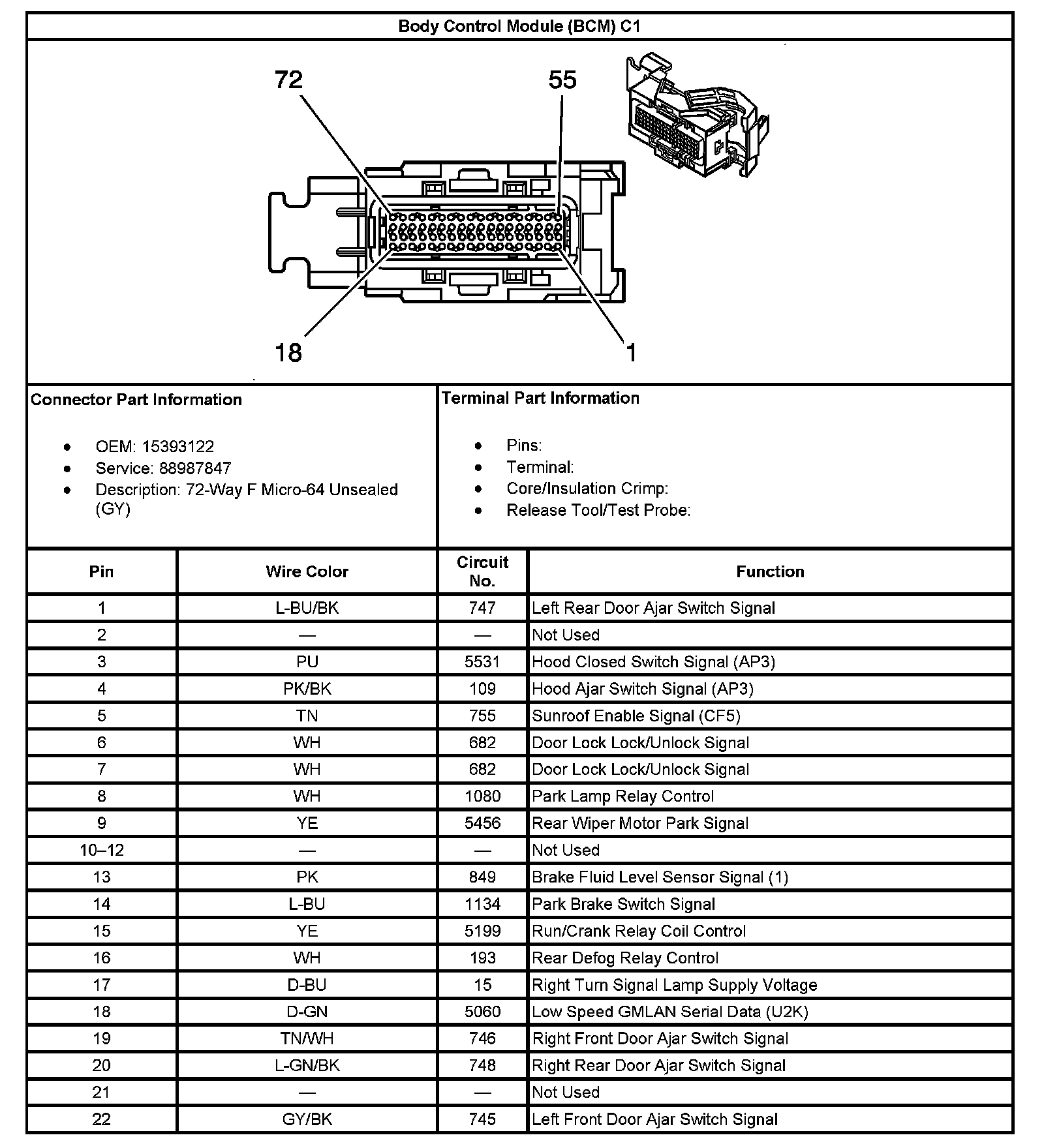 Body Control Module (BCM) C1

72
55
18
1

Connector Part Information

- OEM: 15393122
- Service: 88987847
- Description: 72-Way F Micro-64 Unsealed (GY)

Terminal Part Information

- Pins:
- Terminal:
- Core/Insulation Crimp:
- Release Tool/Test Probe:

| Pin | Wire Color | Circuit No. | Function |
|---|---|---|---|
| 1 | L-BU/BK | 747 | Left Rear Door Ajar Switch Signal |
| 2 | — | — | Not Used |
| 3 | PU | 5531 | Hood Closed Switch Signal (AP3) |
| 4 | PK/BK | 109 | Hood Ajar Switch Signal (AP3) |
| 5 | TN | 755 | Sunroof Enable Signal (CF5) |
| 6 | WH | 682 | Door Lock Lock/Unlock Signal |
| 7 | WH | 682 | Door Lock Lock/Unlock Signal |
| 8 | WH | 1080 | Park Lamp Relay Control |
| 9 | YE | 5456 | Rear Wiper Motor Park Signal |
| 10–12 | — | — | Not Used |
| 13 | PK | 849 | Brake Fluid Level Sensor Signal (1) |
| 14 | L-BU | 1134 | Park Brake Switch Signal |
| 15 | YE | 5199 | Run/Crank Relay Coil Control |
| 16 | WH | 193 | Rear Defog Relay Control |
| 17 | D-BU | 15 | Right Turn Signal Lamp Supply Voltage |
| 18 | D-GN | 5060 | Low Speed GMLAN Serial Data (U2K) |
| 19 | TN/WH | 746 | Right Front Door Ajar Switch Signal |
| 20 | L-GN/BK | 748 | Right Rear Door Ajar Switch Signal |
| 21 | — | — | Not Used |
| 22 | GY/BK | 745 | Left Front Door Ajar Switch Signal |