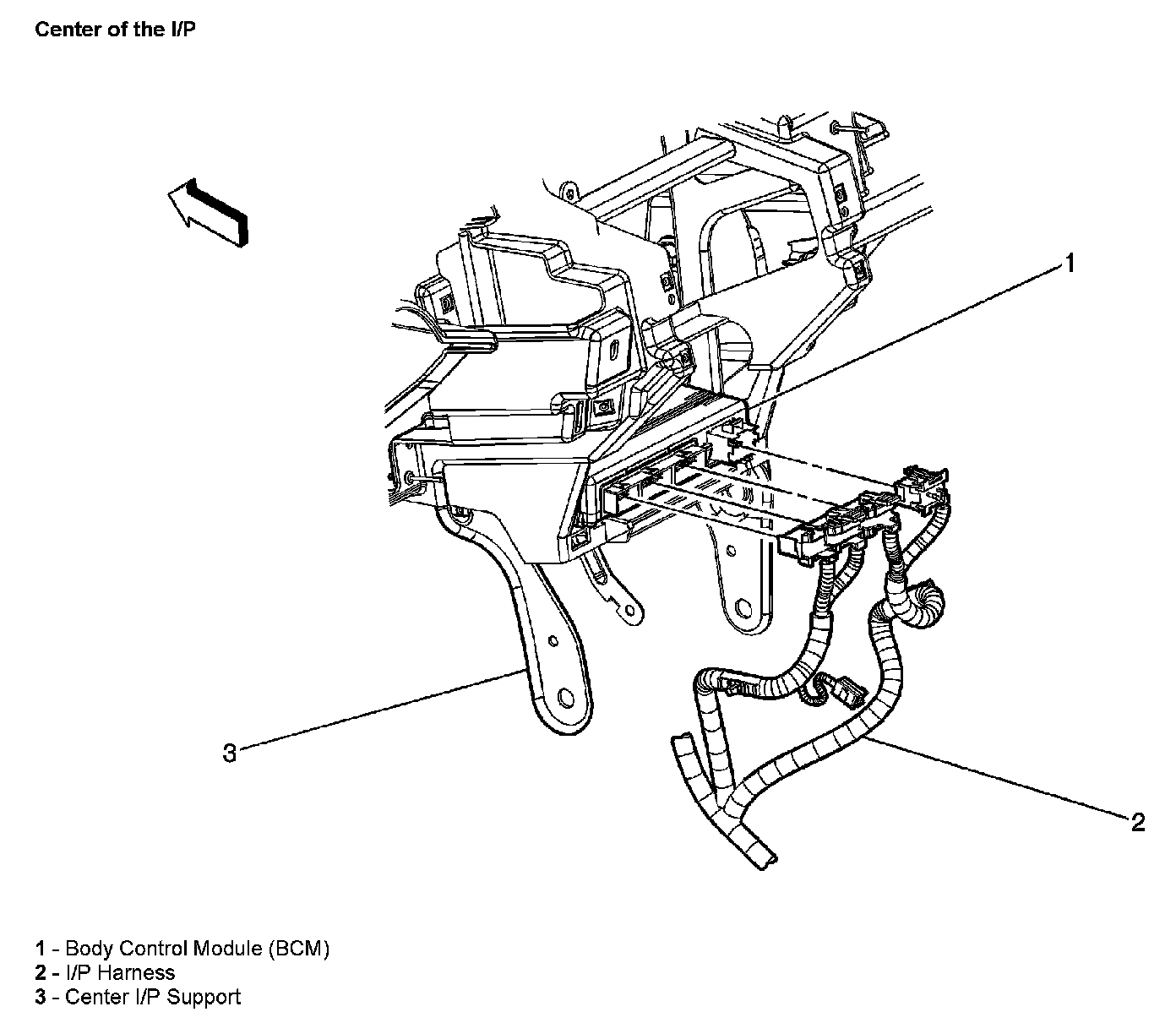 Center of the I/P

1

3

2

1 - Body Control Module (BCM)
2 - I/P Harness
3 - Center I/P Support