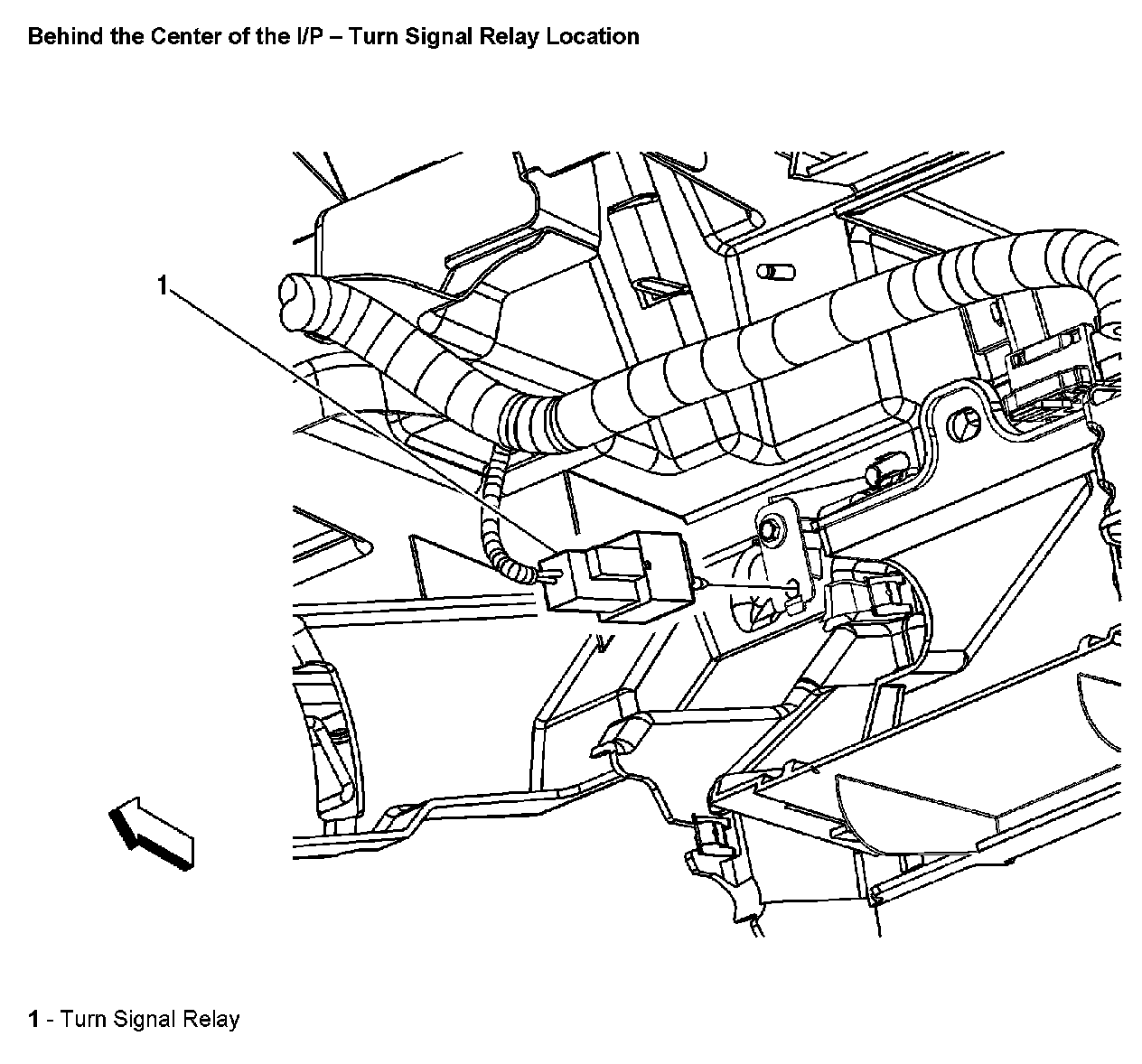 Behind the Center of the I/P – Turn Signal Relay Location

1

1 - Turn Signal Relay