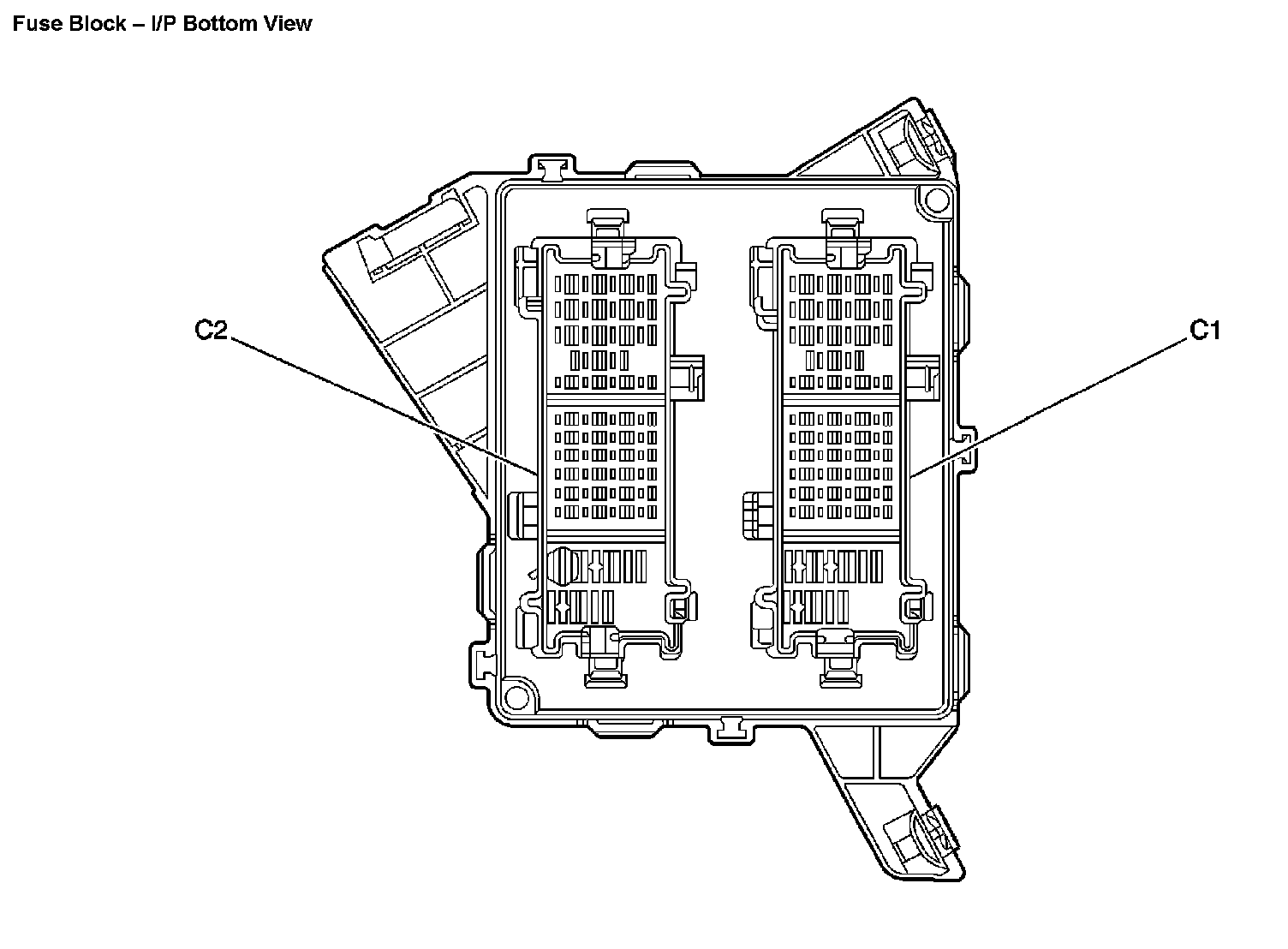 Fuse Block – I/P Bottom View

C2

C1