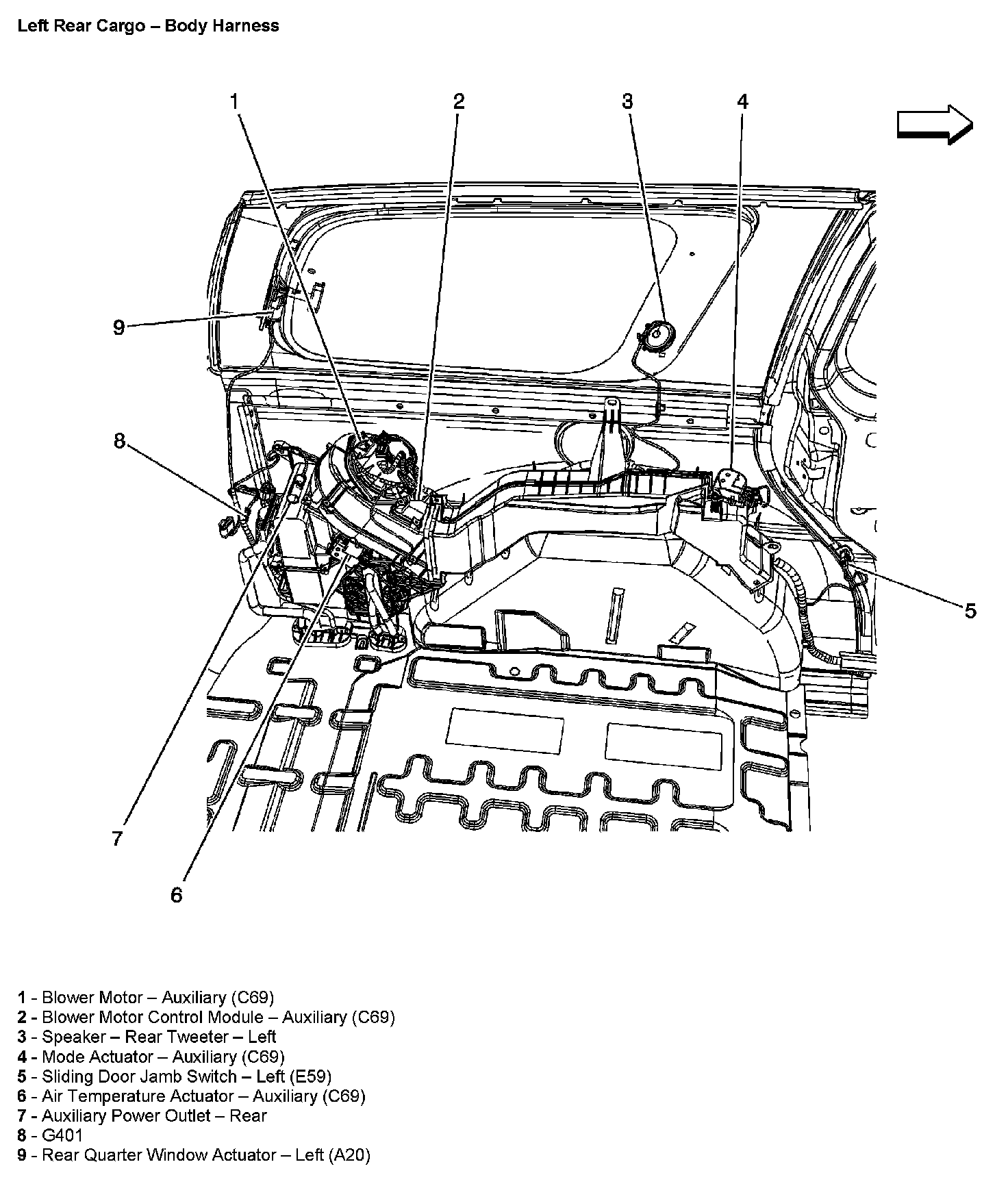 Left Rear Cargo – Body Harness

1

2

3

4

9

8

5

7

6

1 - Blower Motor – Auxiliary (C69)
2 - Blower Motor Control Module – Auxiliary (C69)
3 - Speaker – Rear Tweeter – Left
4 - Mode Actuator – Auxiliary (C69)
5 - Sliding Door Jamb Switch – Left (E59)
6 - Air Temperature Actuator – Auxiliary (C69)
7 - Auxiliary Power Outlet – Rear
8 - G401
9 - Rear Quarter Window Actuator – Left (A20)