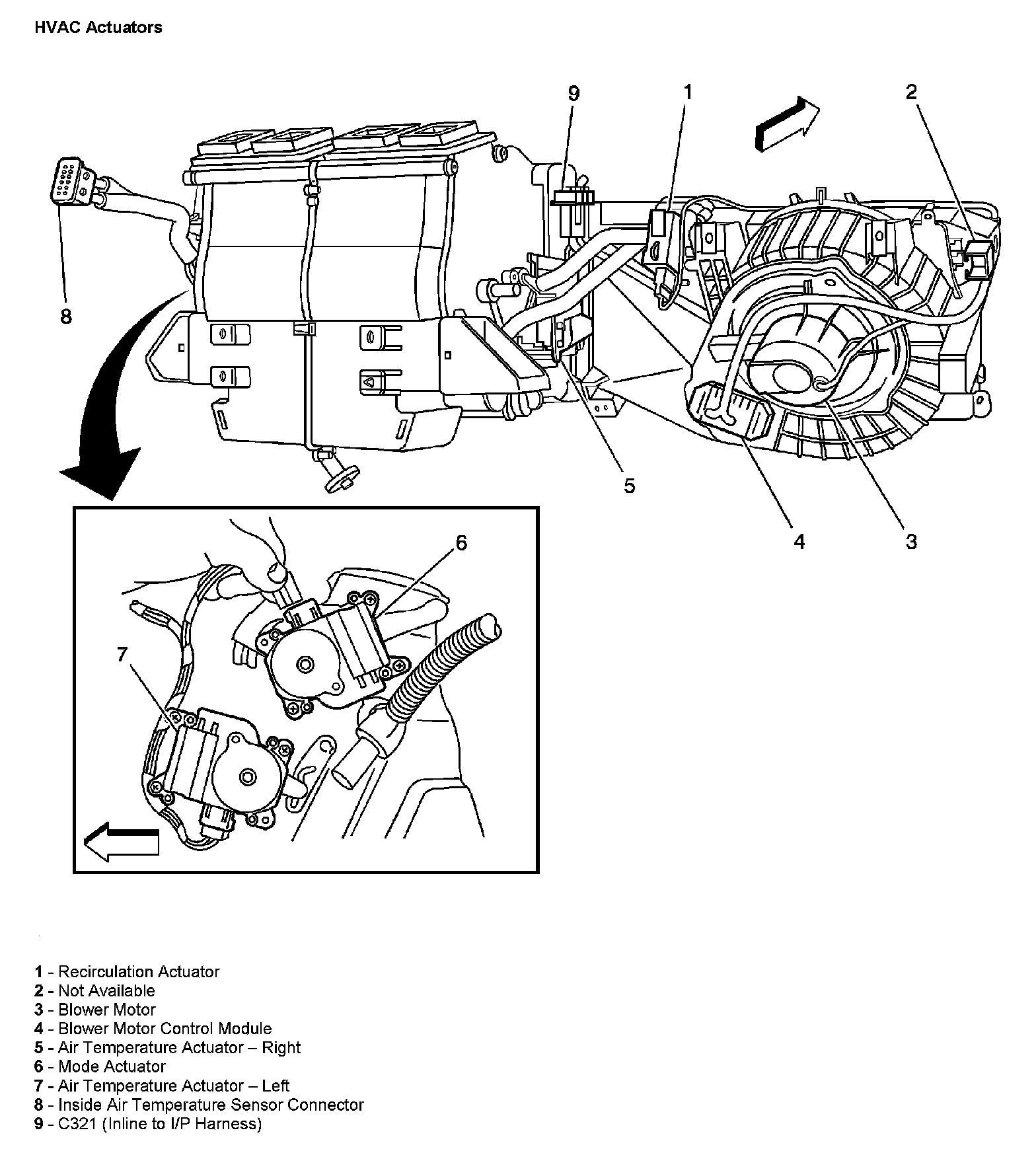 HVAC Actuators

9
1
2
8
5
4
3
6
7

1 - Recirculation Actuator
2 - Not Available
3 - Blower Motor
4 - Blower Motor Control Module
5 - Air Temperature Actuator – Right
6 - Mode Actuator
7 - Air Temperature Actuator – Left
8 - Inside Air Temperature Sensor Connector
9 - C321 (Inline to I/P Harness)