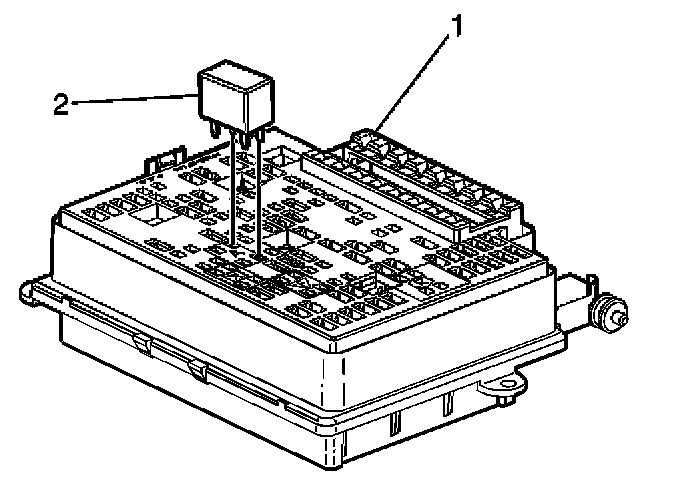 1

2