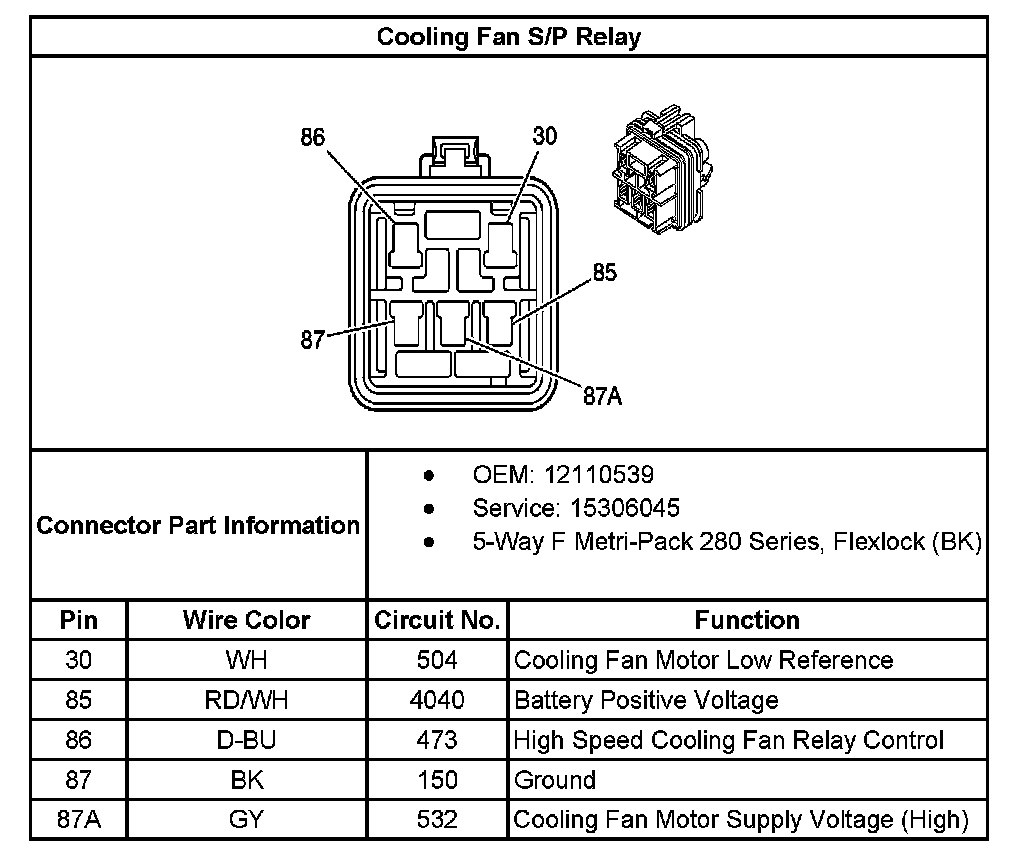 Cooling Fan S/P Relay

86
30
85
87
87A

Connector Part Information

- OEM: 12110539
- Service: 15306045
- 5-Way F Metri-Pack 280 Series, Flexlock (BK)

| Pin | Wire Color | Circuit No. | Function |
|---|---|---|---|
| 30 | WH | 504 | Cooling Fan Motor Low Reference |
| 85 | RD/WH | 4040 | Battery Positive Voltage |
| 86 | D-BU | 473 | High Speed Cooling Fan Relay Control |
| 87 | BK | 150 | Ground |
| 87A | GY | 532 | Cooling Fan Motor Supply Voltage (High) |