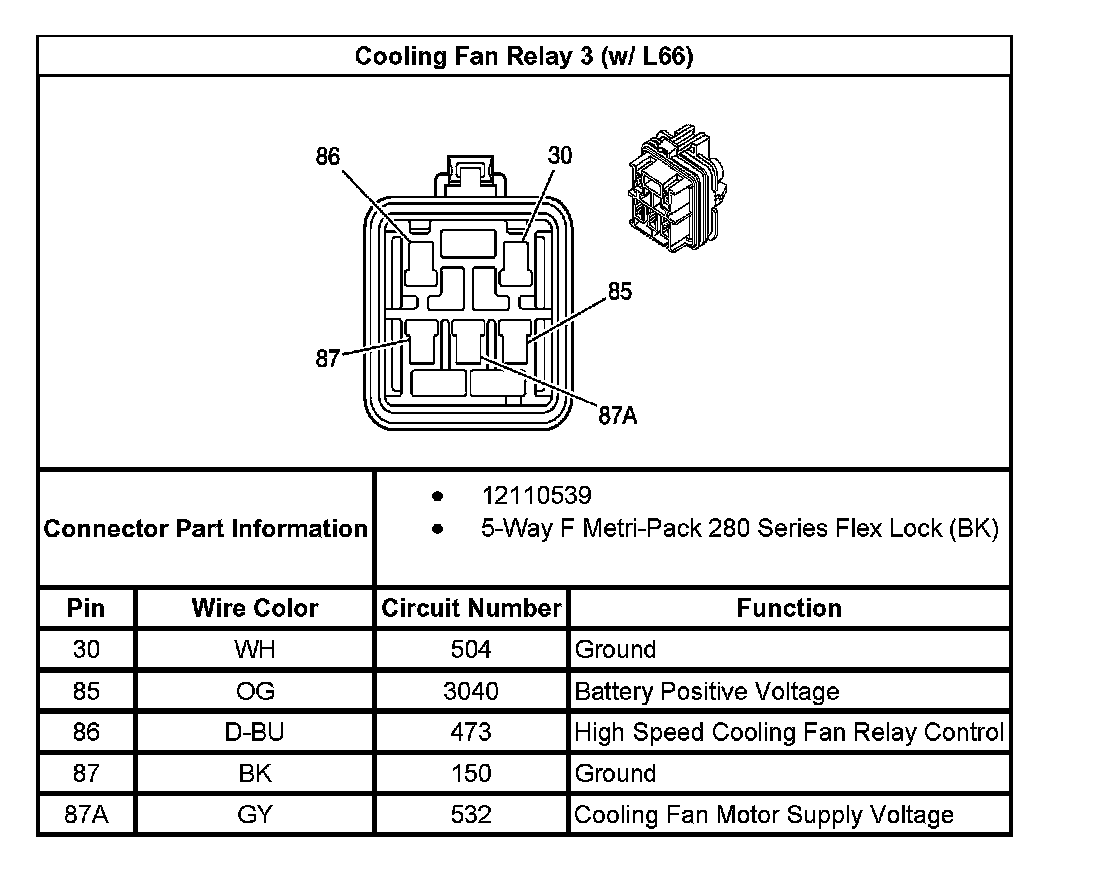 Cooling Fan Relay 3 (w/ L66)

86
30
85
87
87A

Connector Part Information
- 12110539
- 5-Way F Metri-Pack 280 Series Flex Lock (BK)

| Pin | Wire Color | Circuit Number | Function |
|---|---|---|---|
| 30 | WH | 504 | Ground |
| 85 | OG | 3040 | Battery Positive Voltage |
| 86 | D-BU | 473 | High Speed Cooling Fan Relay Control |
| 87 | BK | 150 | Ground |
| 87A | GY | 532 | Cooling Fan Motor Supply Voltage |