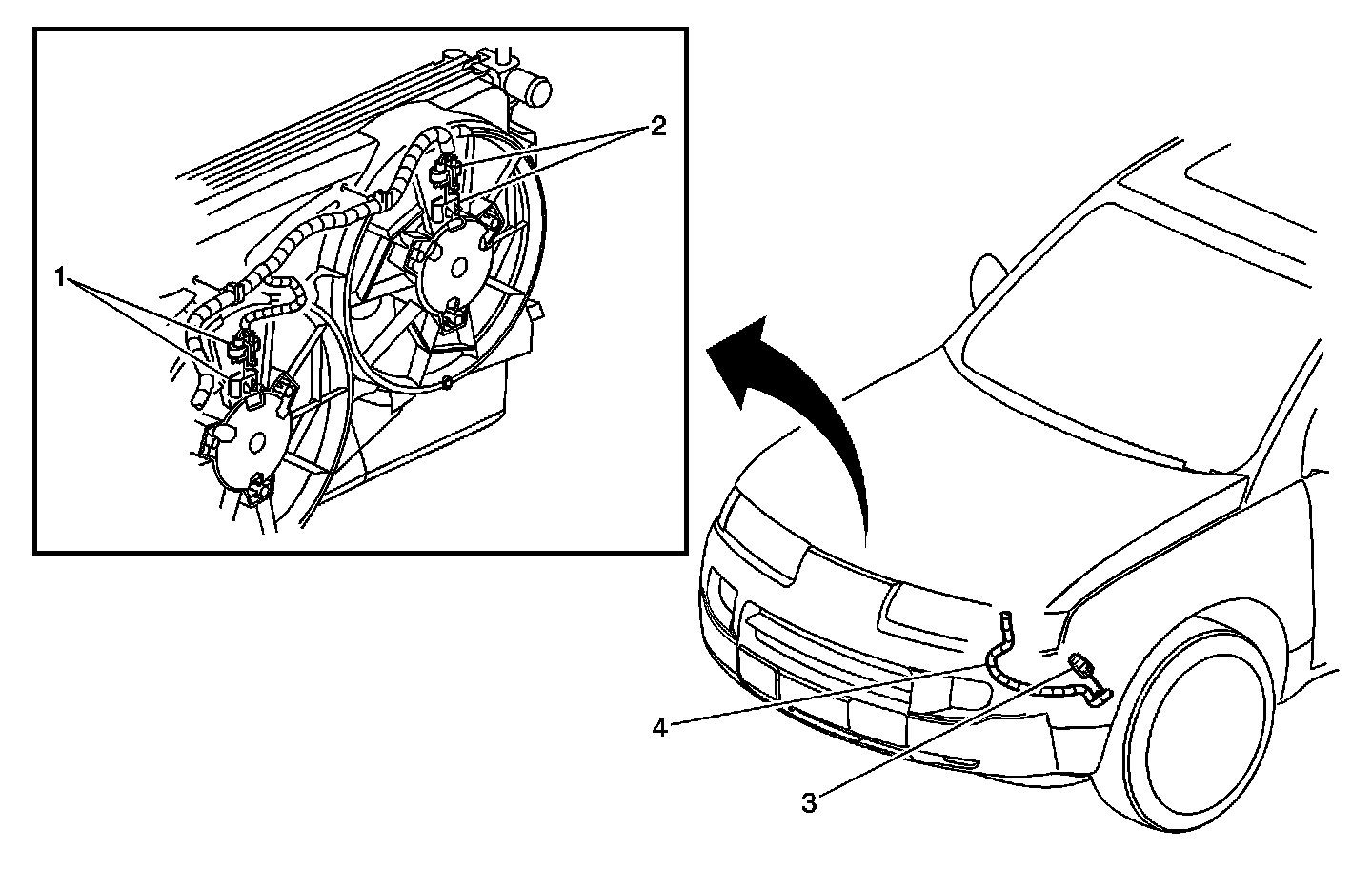 2
1
4
3