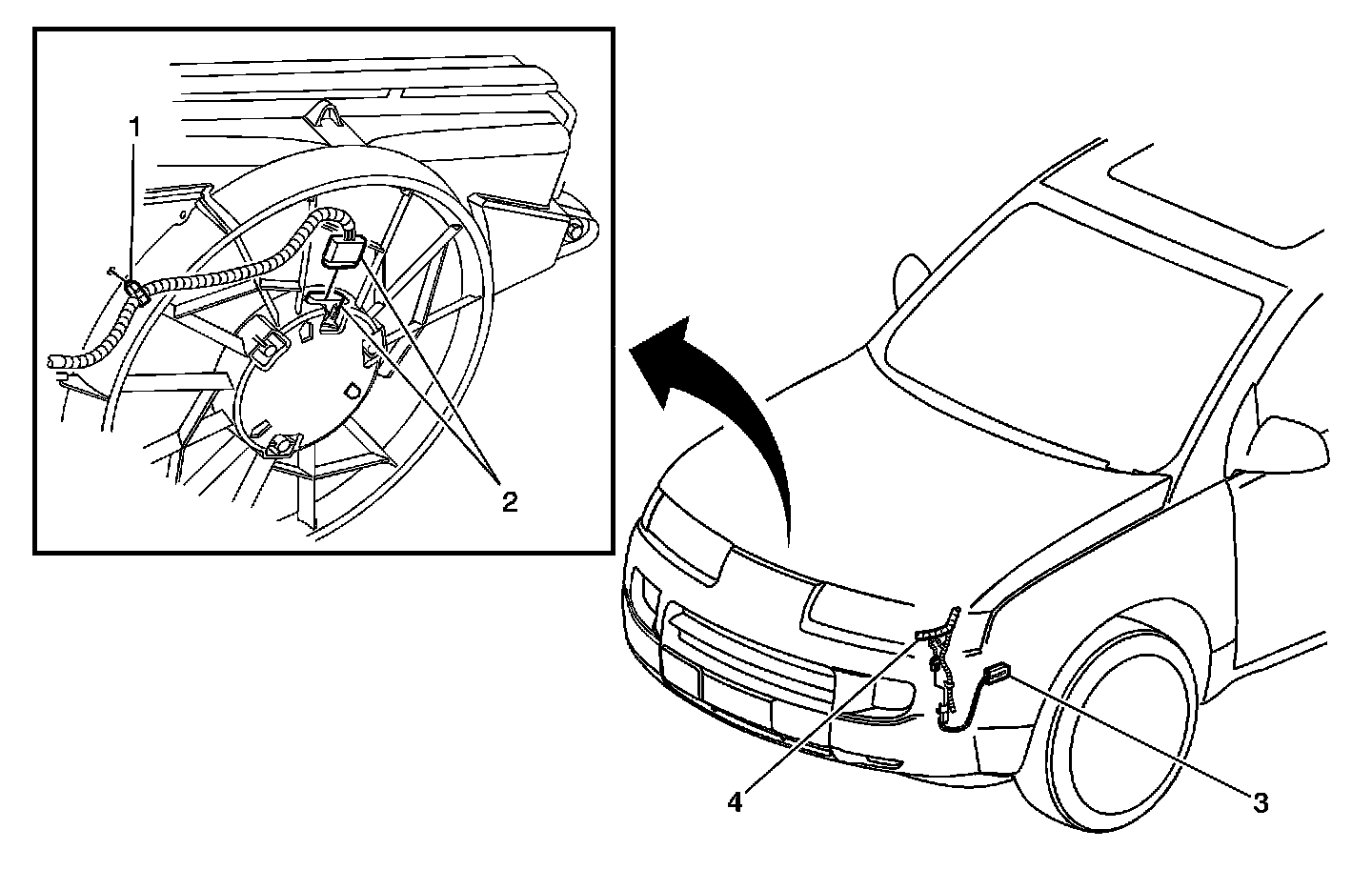 1
2
4
3