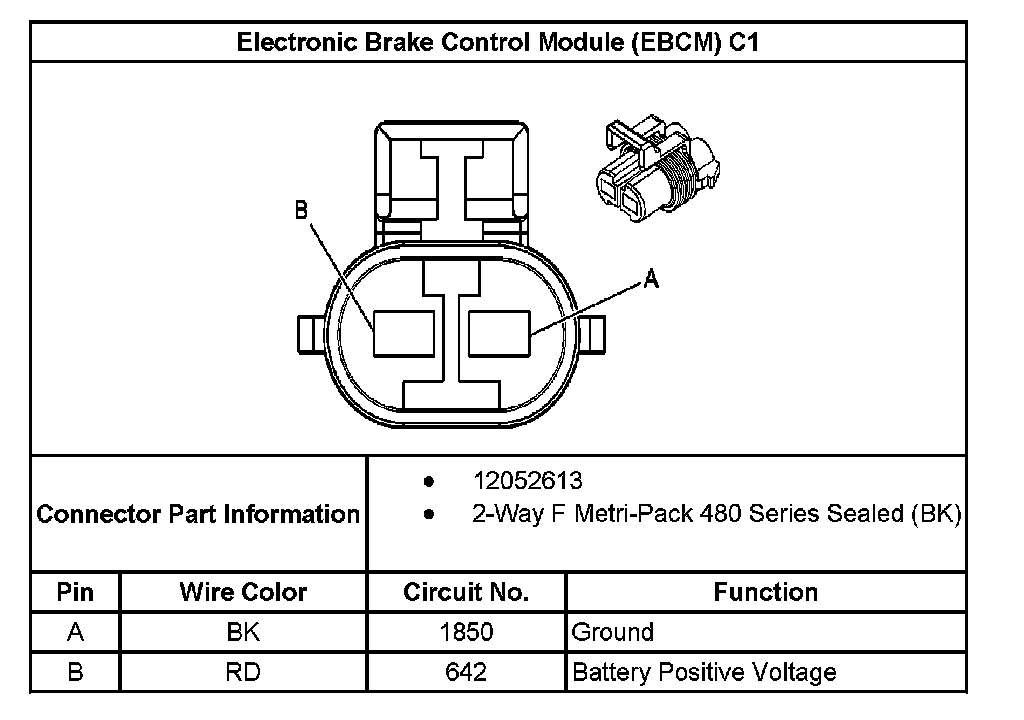 Electronic Brake Control Module (EBCM) C1

B

A

Connector Part Information

- 12052613
- 2-Way F Metri-Pack 480 Series Sealed (BK)

| Pin | Wire Color | Circuit No. | Function |
|---|---|---|---|
| A | BK | 1850 | Ground |
| B | RD | 642 | Battery Positive Voltage |