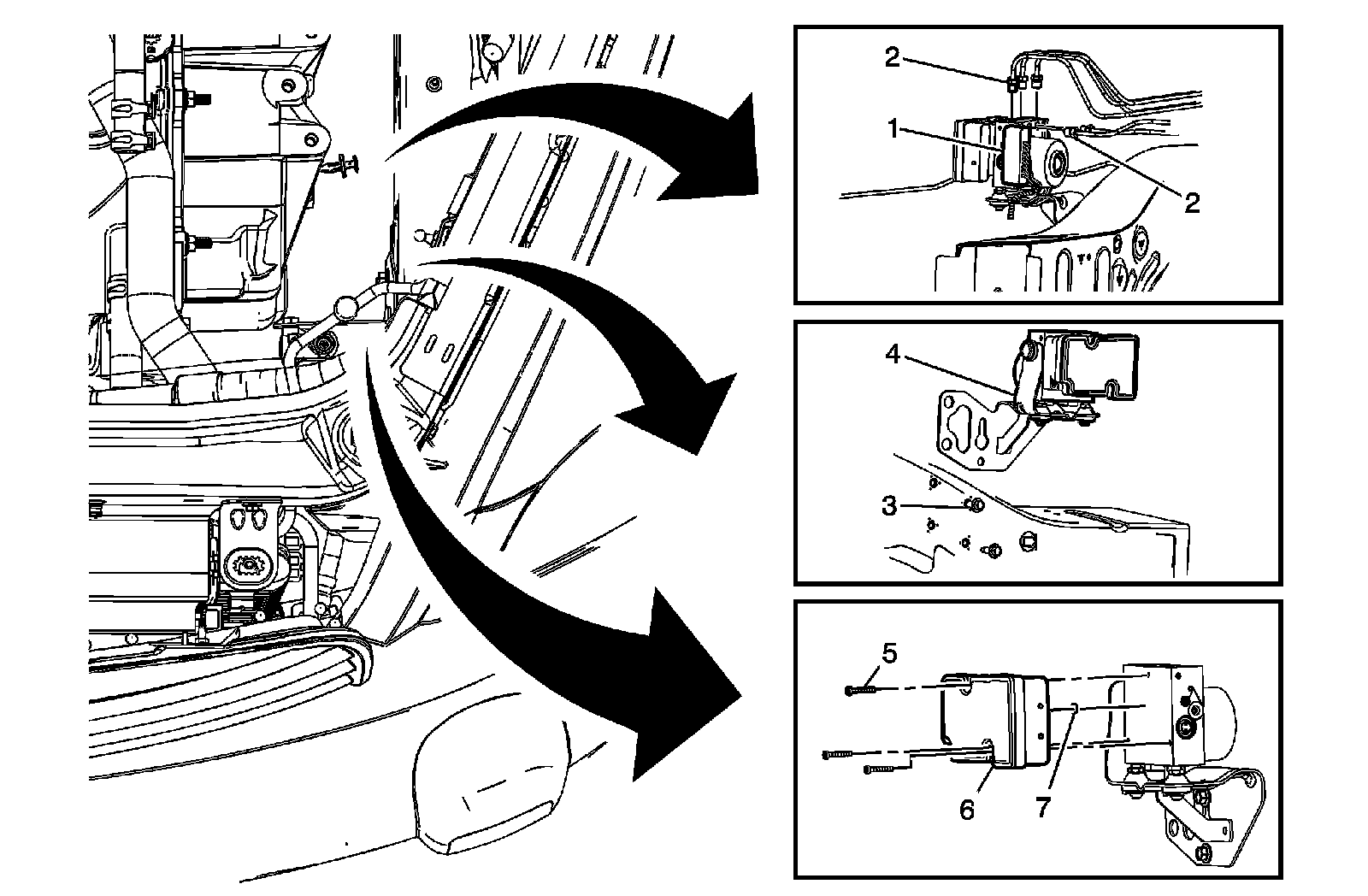 2
1
2
4
3
5
6
7