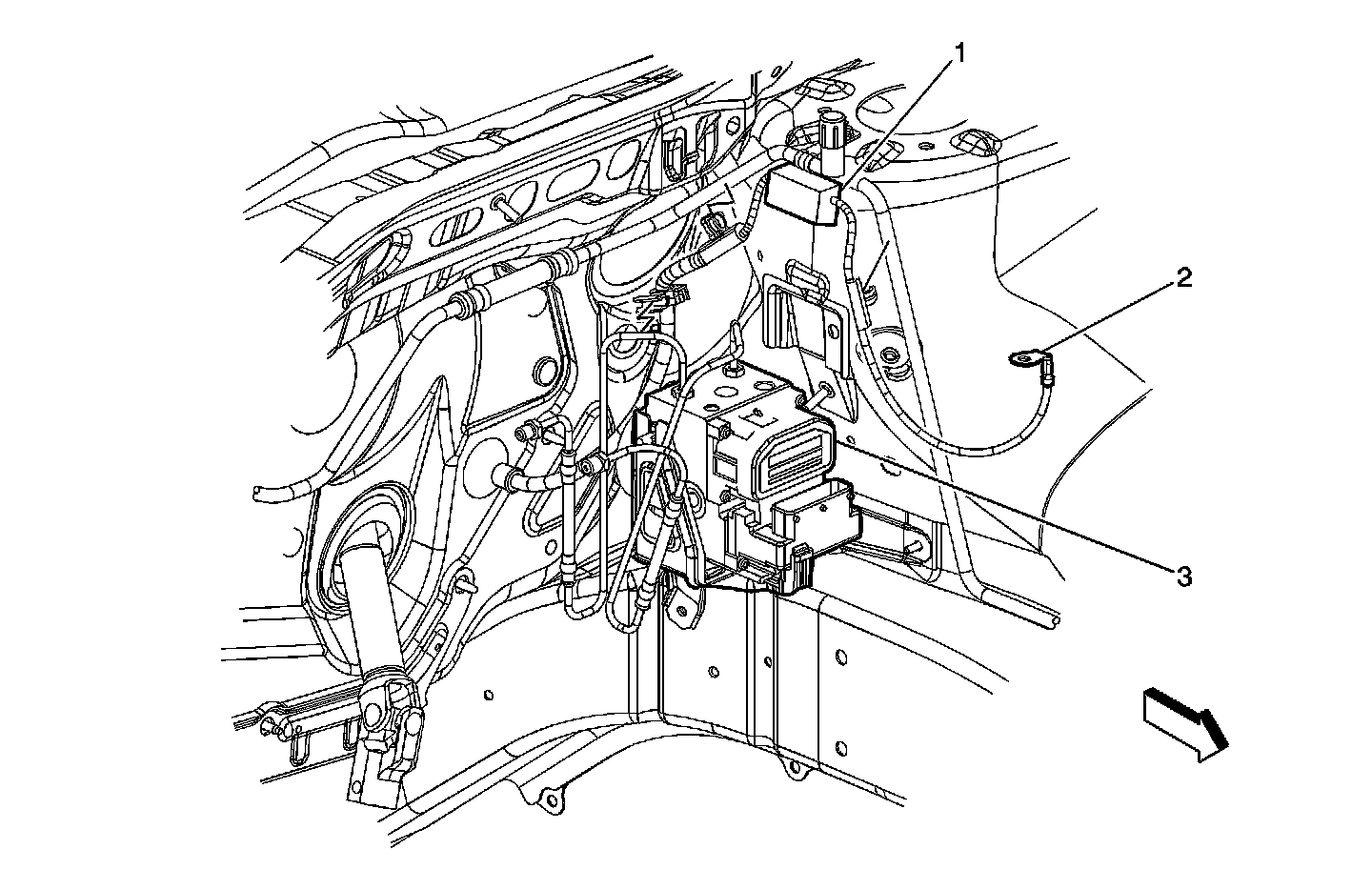 1
2
3