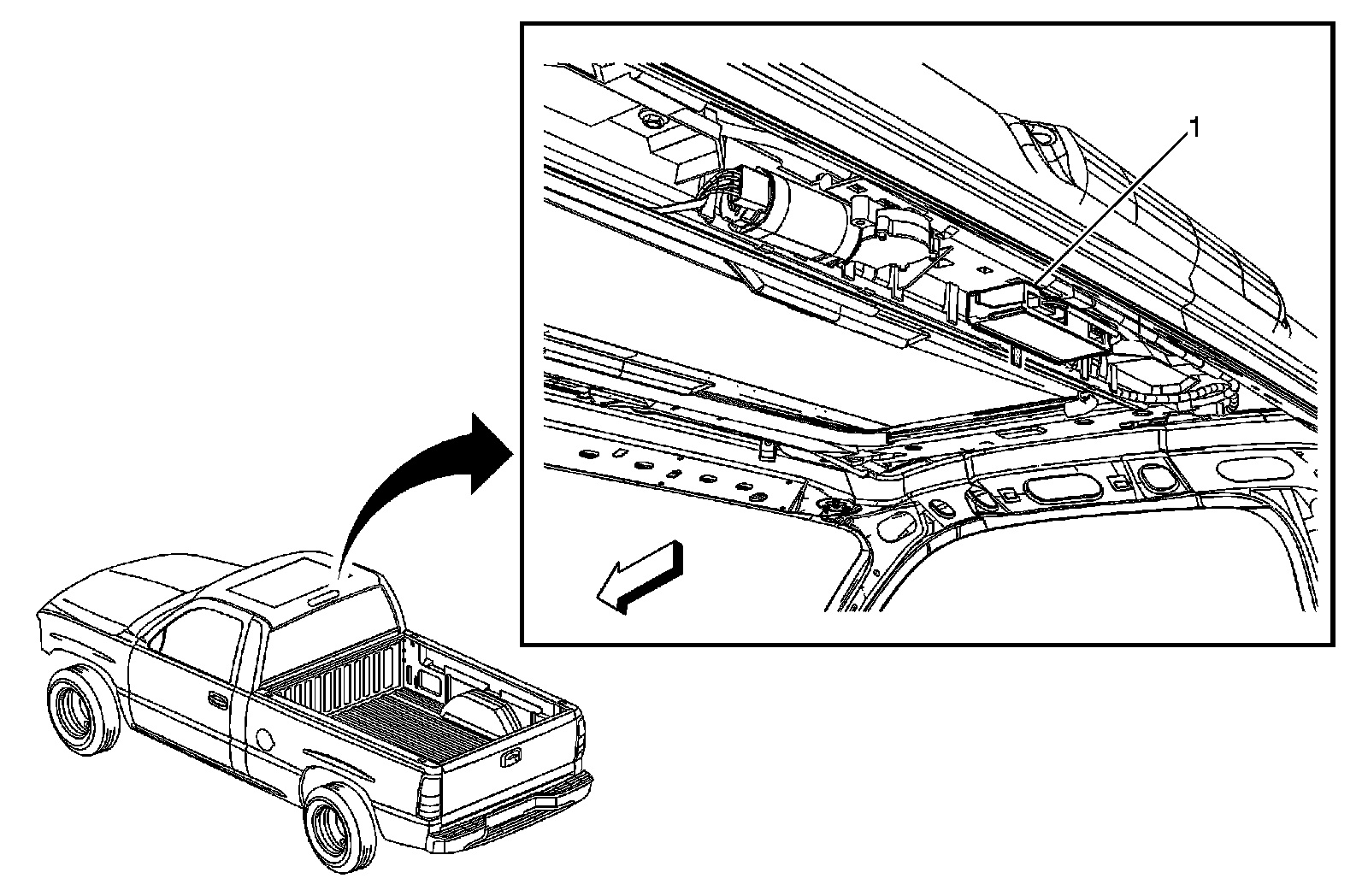 1