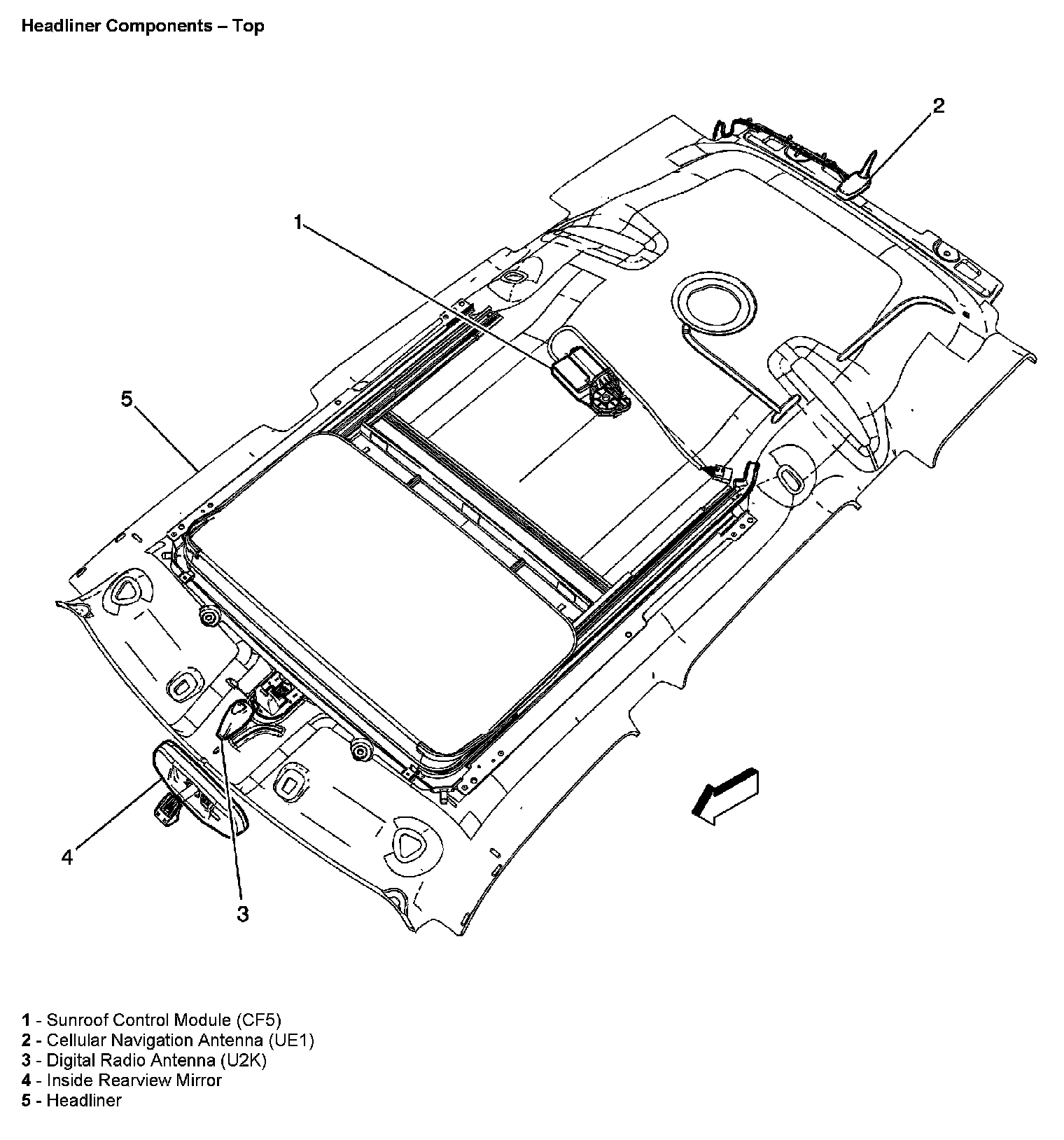 Headliner Components – Top

2

1

5

4

3

1 - Sunroof Control Module (CF5)
2 - Cellular Navigation Antenna (UE1)
3 - Digital Radio Antenna (U2K)
4 - Inside Rearview Mirror
5 - Headliner