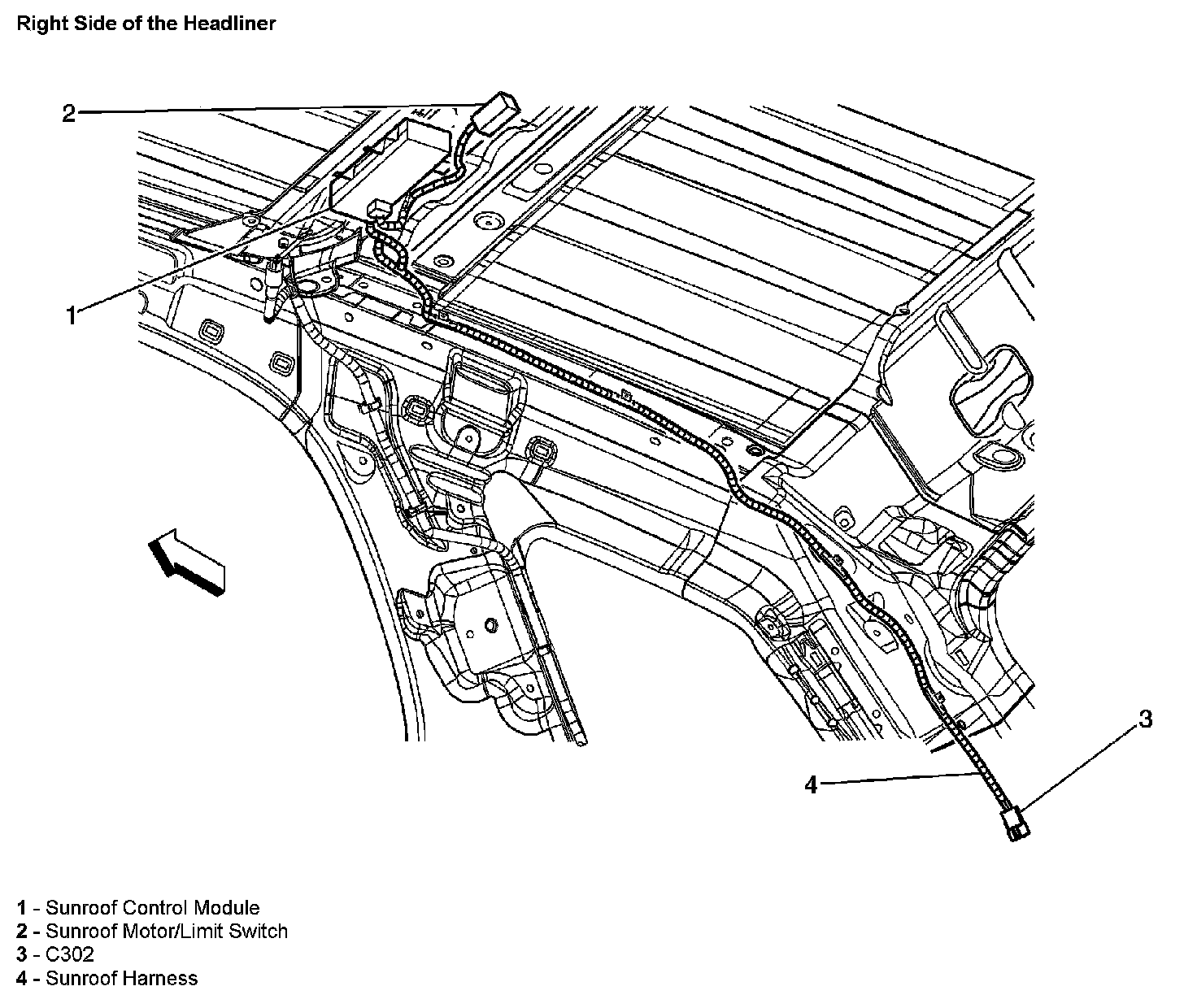 Right Side of the Headliner

2

1

3

4

1 - Sunroof Control Module
2 - Sunroof Motor/Limit Switch
3 - C302
4 - Sunroof Harness