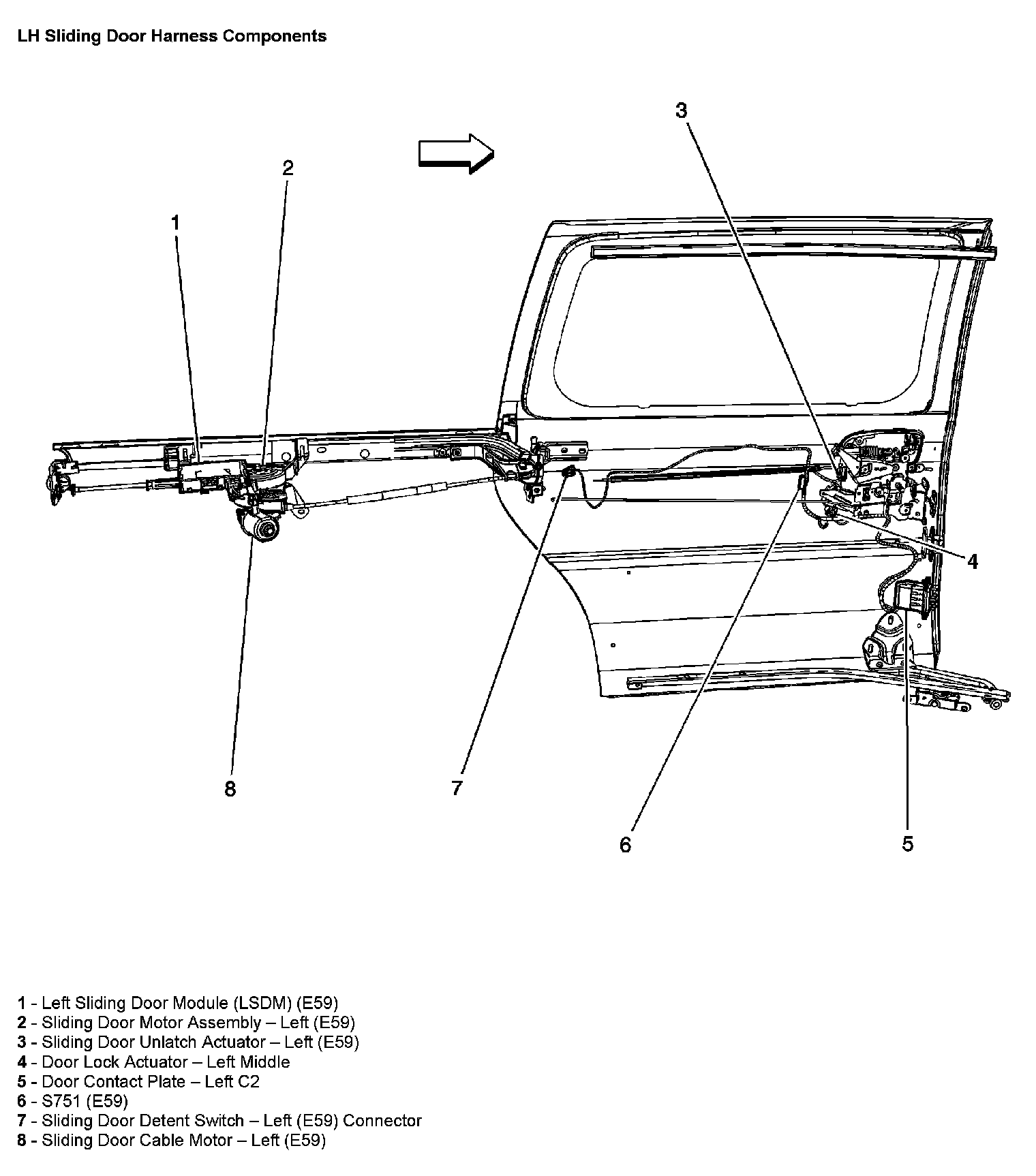 LH Sliding Door Harness Components

3

2

1

4

8

7

6

5

1 - Left Sliding Door Module (LSDM) (E59)
2 - Sliding Door Motor Assembly – Left (E59)
3 - Sliding Door Unlatch Actuator – Left (E59)
4 - Door Lock Actuator – Left Middle
5 - Door Contact Plate – Left C2
6 - S751 (E59)
7 - Sliding Door Detent Switch – Left (E59) Connector
8 - Sliding Door Cable Motor – Left (E59)