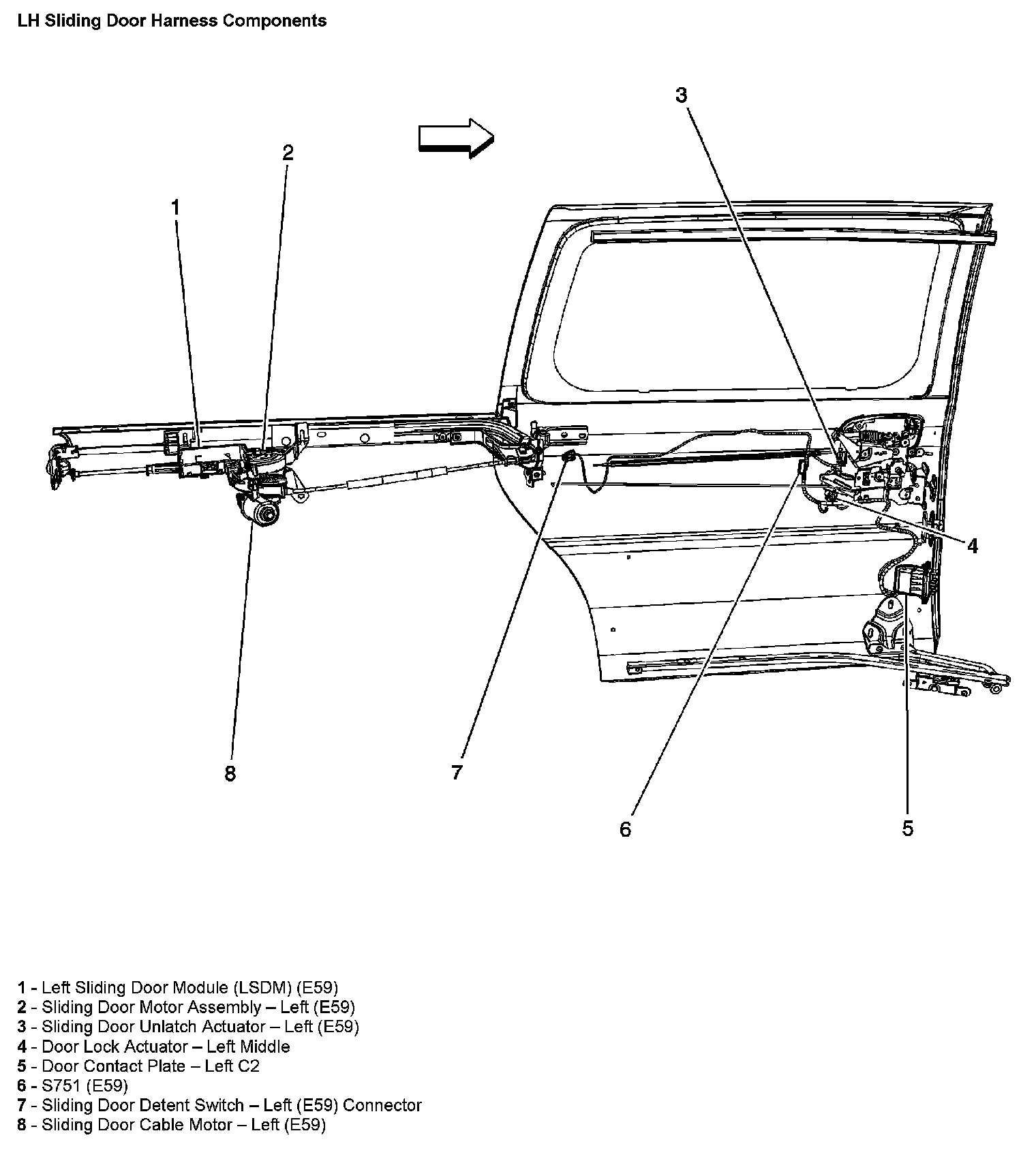 LH Sliding Door Harness Components

3
2
1
4
8
7
6
5

1 - Left Sliding Door Module (LSDM) (E59)
2 - Sliding Door Motor Assembly – Left (E59)
3 - Sliding Door Unlatch Actuator – Left (E59)
4 - Door Lock Actuator – Left Middle
5 - Door Contact Plate – Left C2
6 - S751 (E59)
7 - Sliding Door Detent Switch – Left (E59) Connector
8 - Sliding Door Cable Motor – Left (E59)