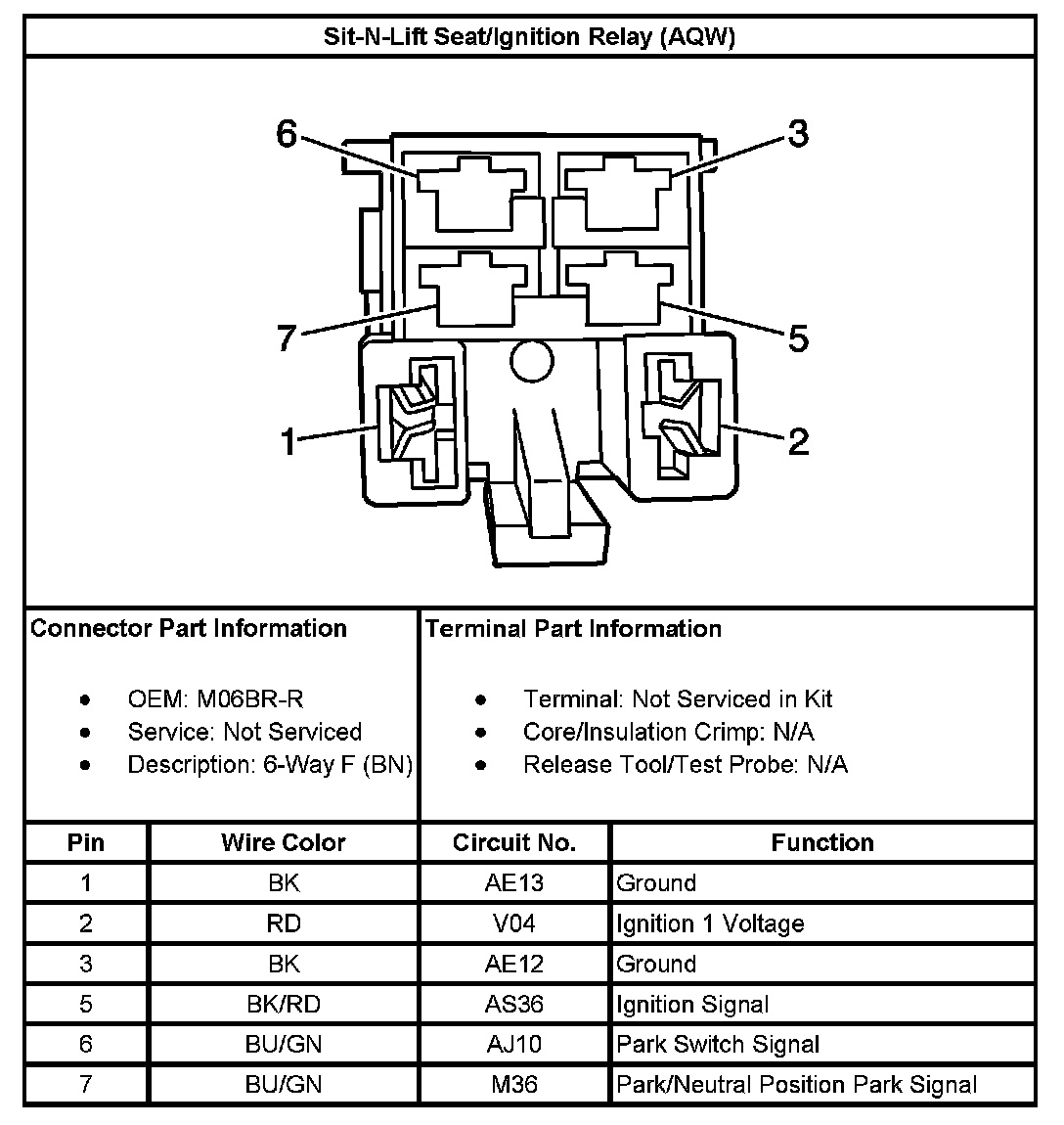 Sit-N-Lift Seat/Ignition Relay (AQW)

6
3
7
5
1
2

Connector Part Information

- OEM: M06BR-R
- Service: Not Serviced
- Description: 6-Way F (BN)

Terminal Part Information

- Terminal: Not Serviced in Kit
- Core/Insulation Crimp: N/A
- Release Tool/Test Probe: N/A

| Pin | Wire Color | Circuit No. | Function |
|---|---|---|---|
| 1 | BK | AE13 | Ground |
| 2 | RD | V04 | Ignition 1 Voltage |
| 3 | BK | AE12 | Ground |
| 5 | BK/RD | AS36 | Ignition Signal |
| 6 | BU/GN | AJ10 | Park Switch Signal |
| 7 | BU/GN | M36 | Park/Neutral Position Park Signal |