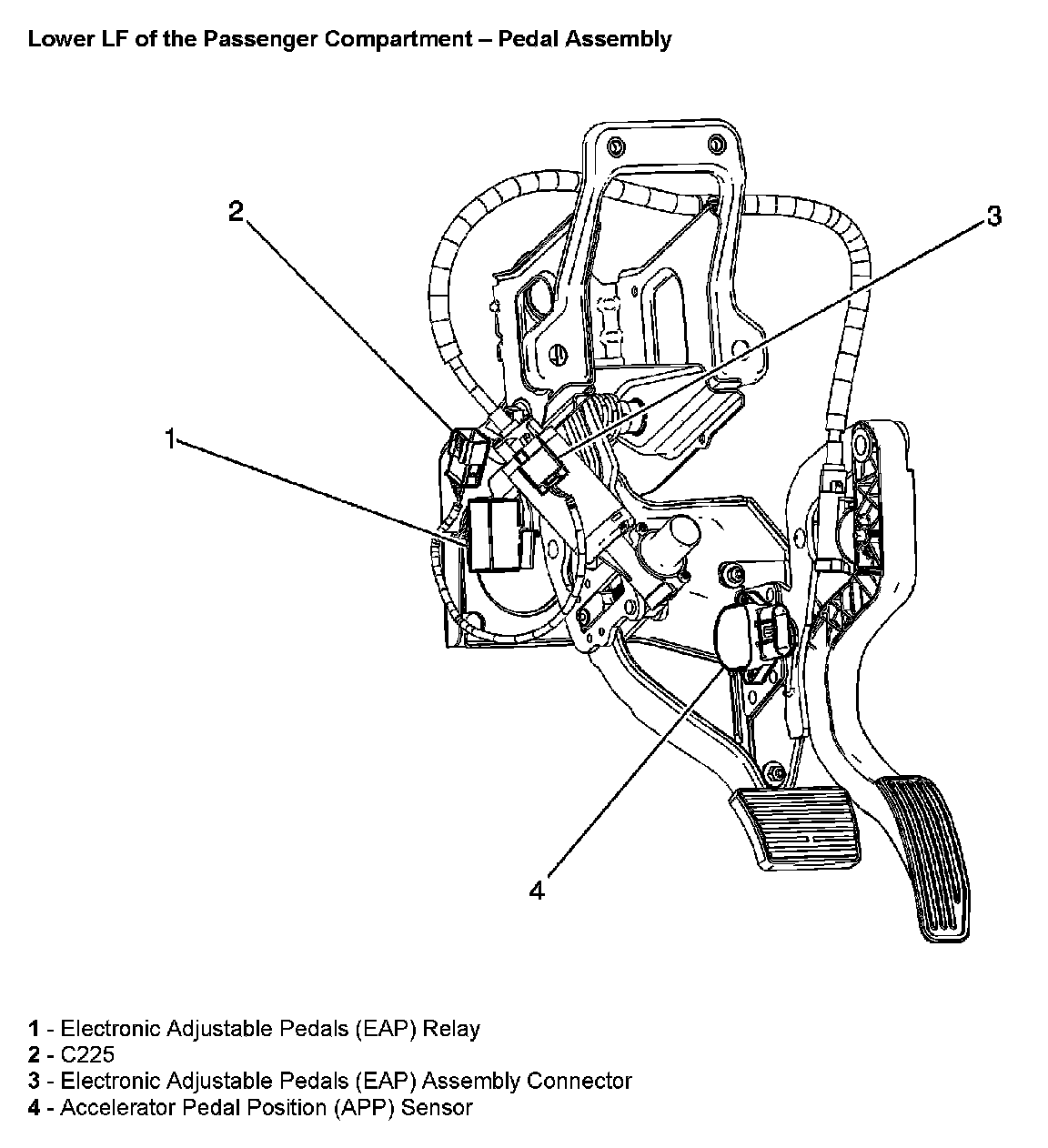 Lower LF of the Passenger Compartment – Pedal Assembly

2

3

1

4

1 - Electronic Adjustable Pedals (EAP) Relay
2 - C225
3 - Electronic Adjustable Pedals (EAP) Assembly Connector
4 - Accelerator Pedal Position (APP) Sensor