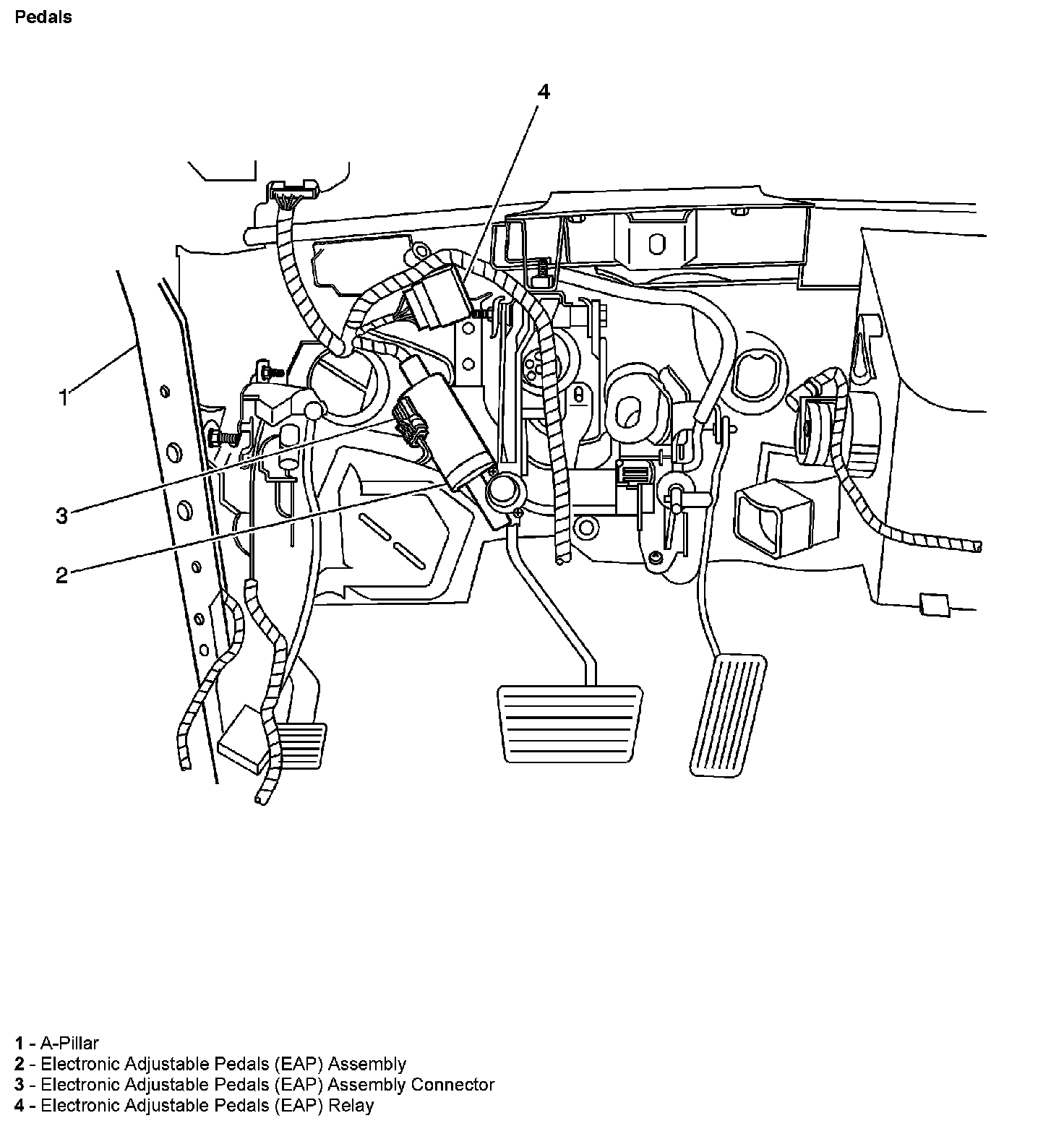 Pedals

4

1

3

2

1 - A-Pillar
2 - Electronic Adjustable Pedals (EAP) Assembly
3 - Electronic Adjustable Pedals (EAP) Assembly Connector
4 - Electronic Adjustable Pedals (EAP) Relay