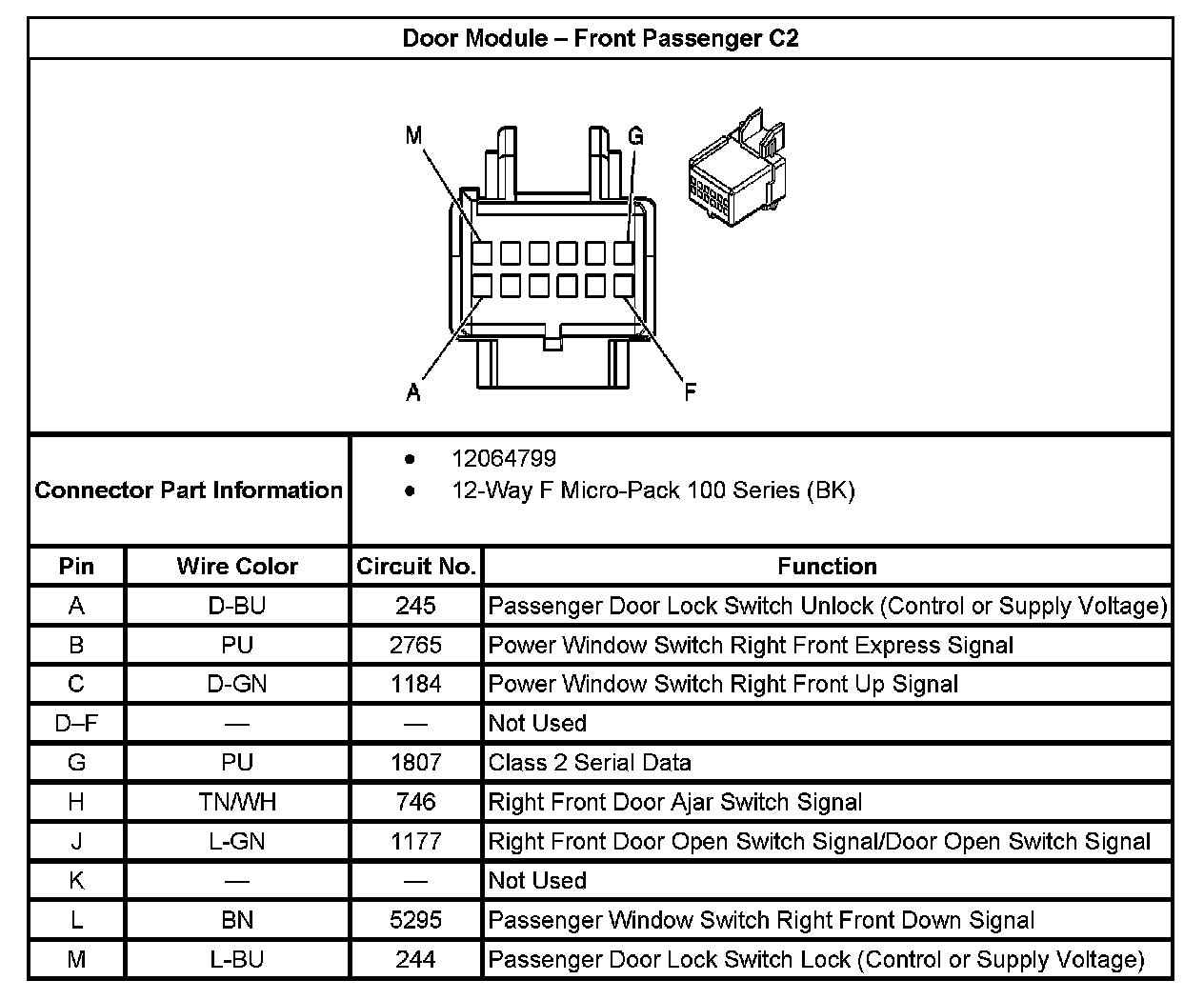 Door Module – Front Passenger C2

M
G
A
F

Connector Part Information
- 12064799
- 12-Way F Micro-Pack 100 Series (BK)

| Pin | Wire Color | Circuit No. | Function |
|---|---|---|---|
| A | D-BU | 245 | Passenger Door Lock Switch Unlock (Control or Supply Voltage) |
| B | PU | 2765 | Power Window Switch Right Front Express Signal |
| C | D-GN | 1184 | Power Window Switch Right Front Up Signal |
| D–F | — | — | Not Used |
| G | PU | 1807 | Class 2 Serial Data |
| H | TN/WH | 746 | Right Front Door Ajar Switch Signal |
| J | L-GN | 1177 | Right Front Door Open Switch Signal/Door Open Switch Signal |
| K | — | — | Not Used |
| L | BN | 5295 | Passenger Window Switch Right Front Down Signal |
| M | L-BU | 244 | Passenger Door Lock Switch Lock (Control or Supply Voltage) |