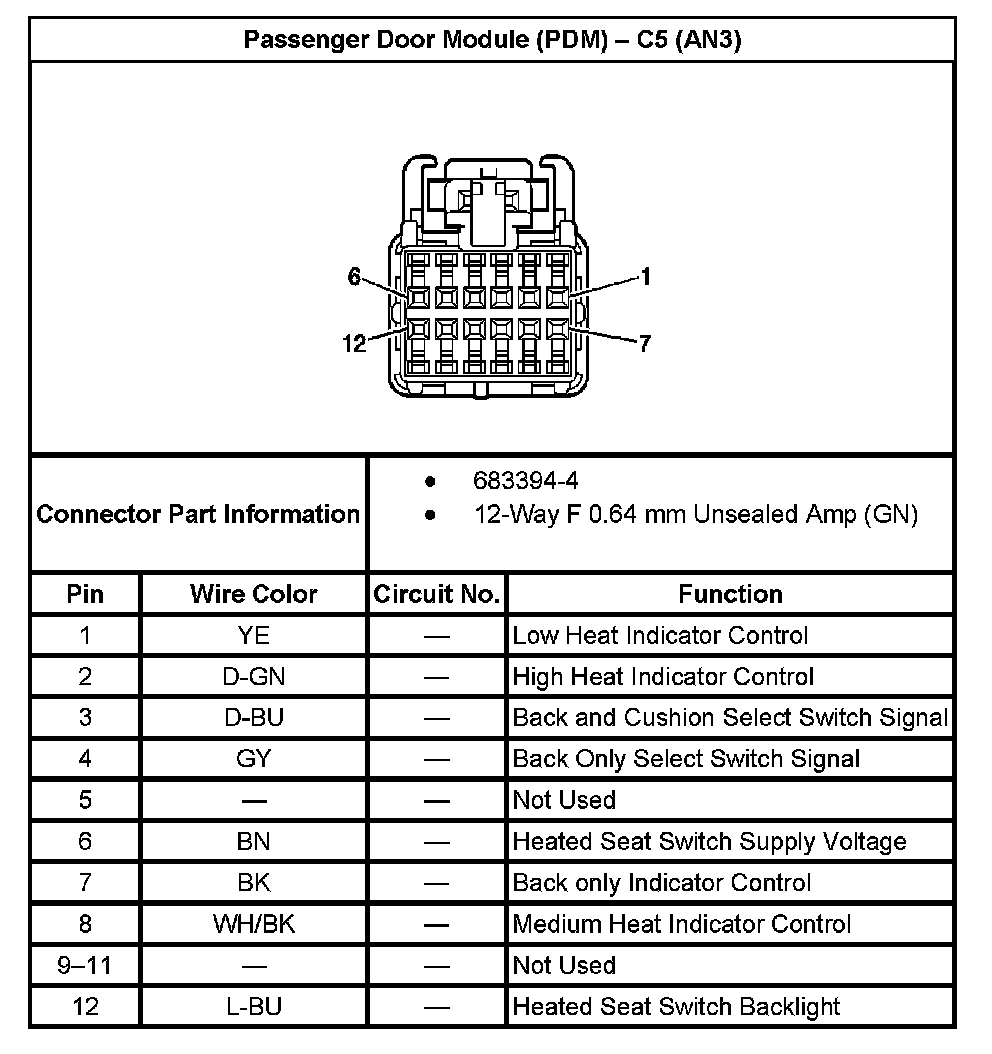 Passenger Door Module (PDM) – C5 (AN3)

6
1
12
7

Connector Part Information
• 683394-4
• 12-Way F 0.64 mm Unsealed Amp (GN)

| Pin | Wire Color | Circuit No. | Function |
|---|---|---|---|
| 1 | YE | — | Low Heat Indicator Control |
| 2 | D-GN | — | High Heat Indicator Control |
| 3 | D-BU | — | Back and Cushion Select Switch Signal |
| 4 | GY | — | Back Only Select Switch Signal |
| 5 | — | — | Not Used |
| 6 | BN | — | Heated Seat Switch Supply Voltage |
| 7 | BK | — | Back only Indicator Control |
| 8 | WH/BK | — | Medium Heat Indicator Control |
| 9–11 | — | — | Not Used |
| 12 | L-BU | — | Heated Seat Switch Backlight |