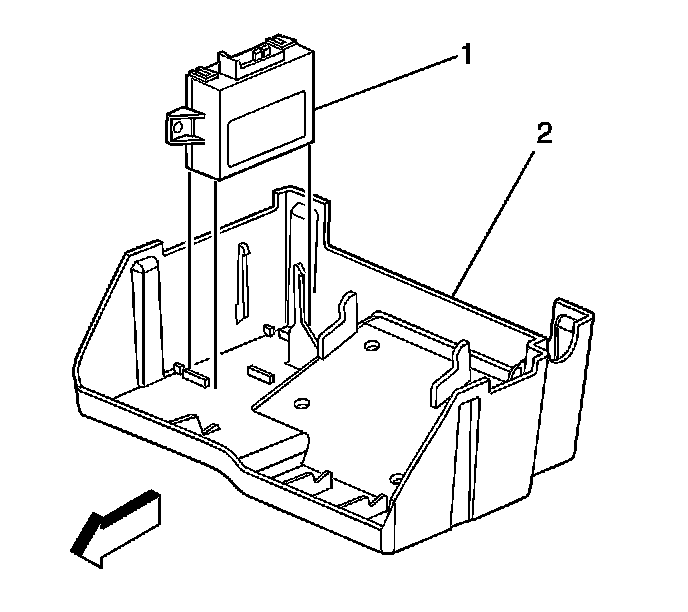 1
2