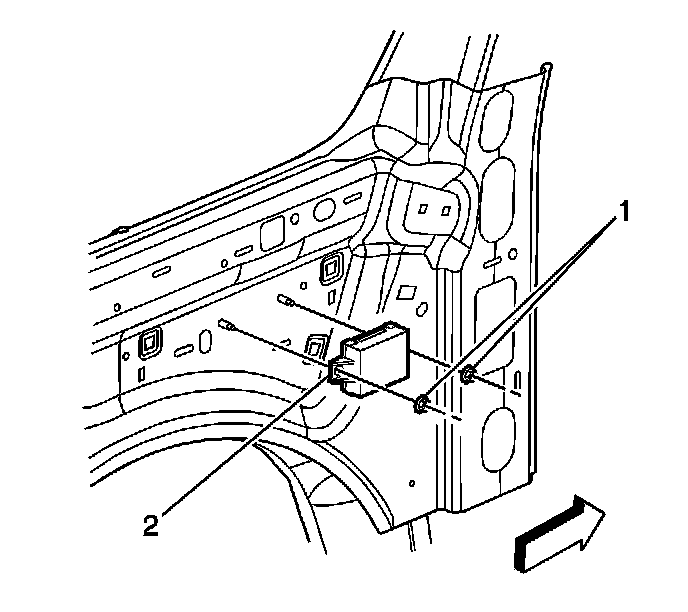 1
2