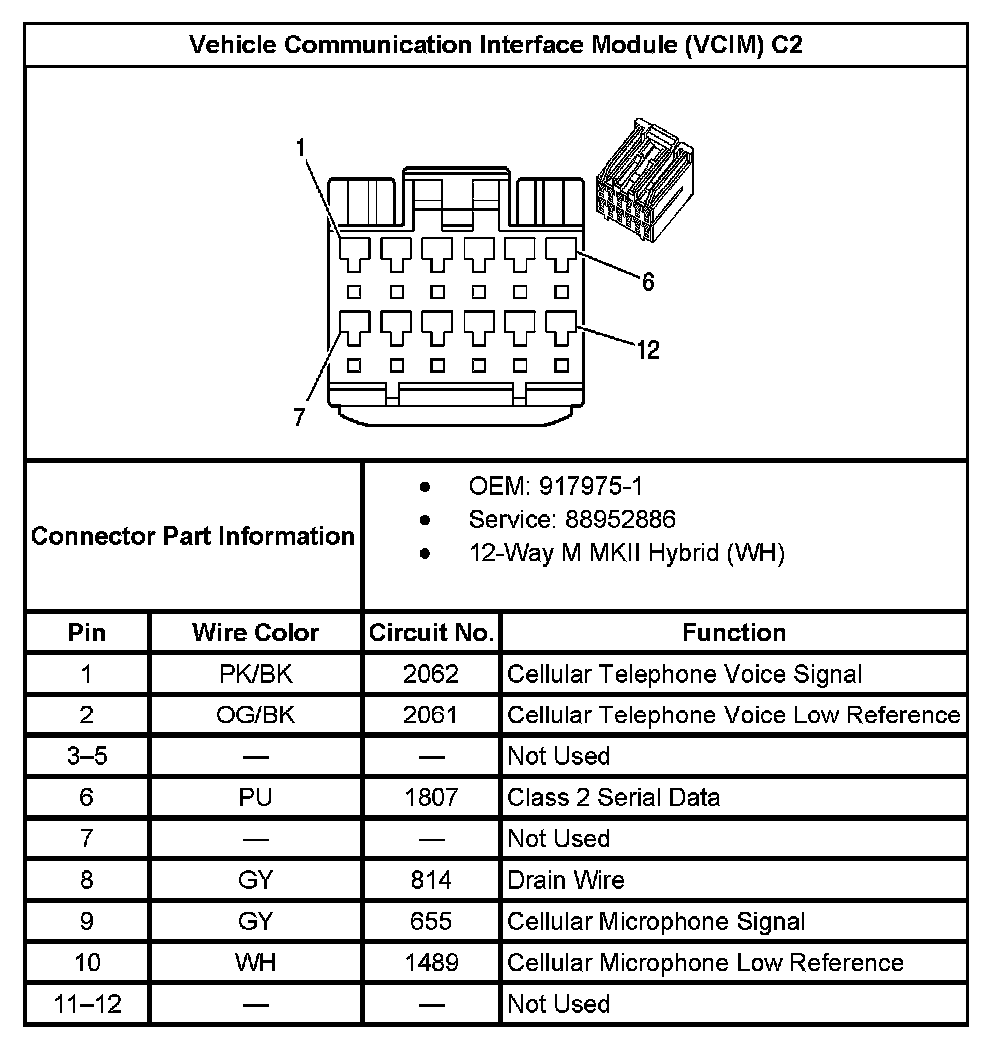 Vehicle Communication Interface Module (VCIM) C2

1
6
12
7

Connector Part Information

- OEM: 917975-1
- Service: 88952886
- 12-Way M MKII Hybrid (WH)

| Pin | Wire Color | Circuit No. | Function |
|---|---|---|---|
| 1 | PK/BK | 2062 | Cellular Telephone Voice Signal |
| 2 | OG/BK | 2061 | Cellular Telephone Voice Low Reference |
| 3–5 | — | — | Not Used |
| 6 | PU | 1807 | Class 2 Serial Data |
| 7 | — | — | Not Used |
| 8 | GY | 814 | Drain Wire |
| 9 | GY | 655 | Cellular Microphone Signal |
| 10 | WH | 1489 | Cellular Microphone Low Reference |
| 11–12 | — | — | Not Used |