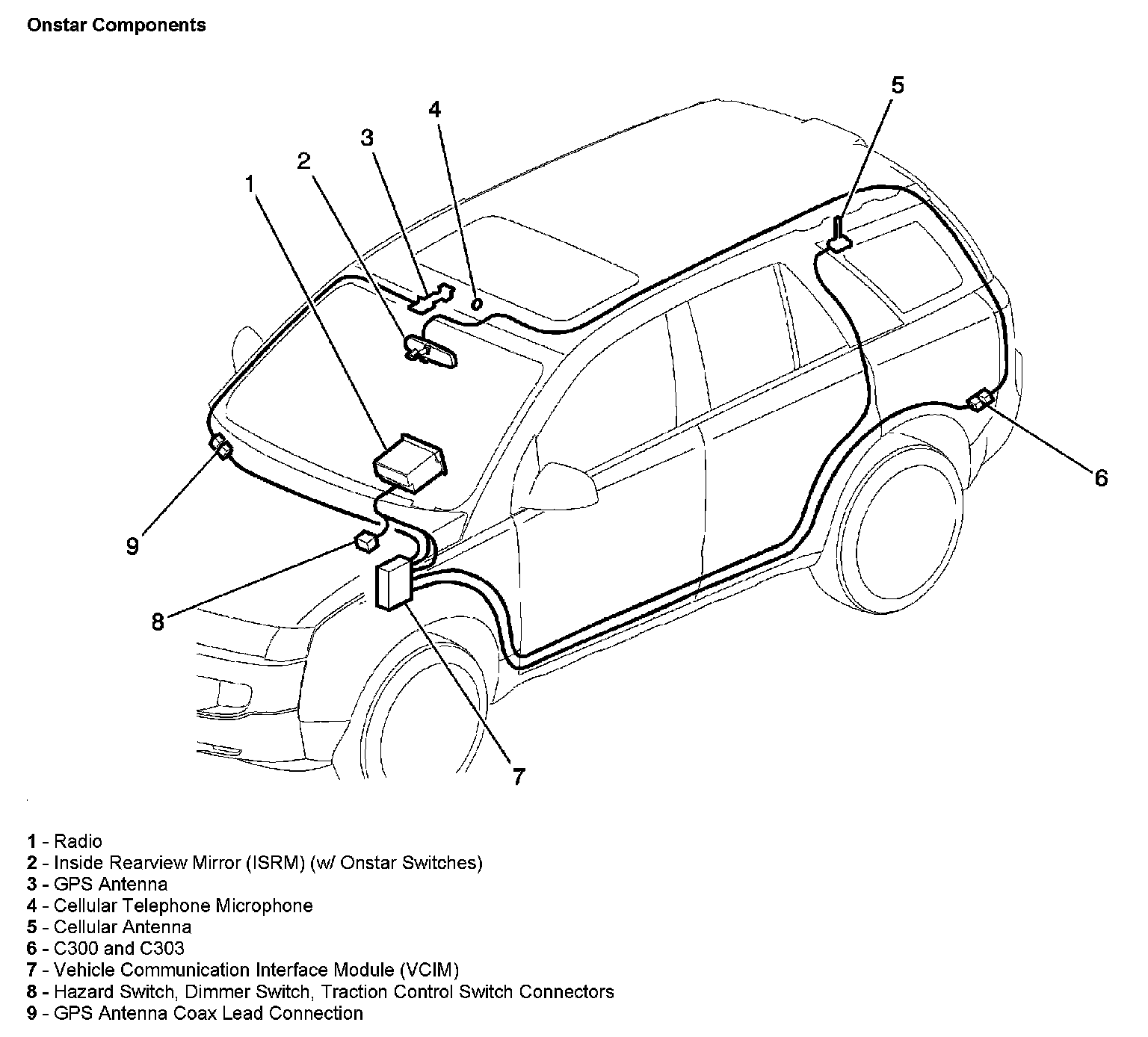 Onstar Components

5
4
3
2
1
6
9
8
7

1 - Radio
2 - Inside Rearview Mirror (ISRM) (w/ Onstar Switches)
3 - GPS Antenna
4 - Cellular Telephone Microphone
5 - Cellular Antenna
6 - C300 and C303
7 - Vehicle Communication Interface Module (VCIM)
8 - Hazard Switch, Dimmer Switch, Traction Control Switch Connectors
9 - GPS Antenna Coax Lead Connection