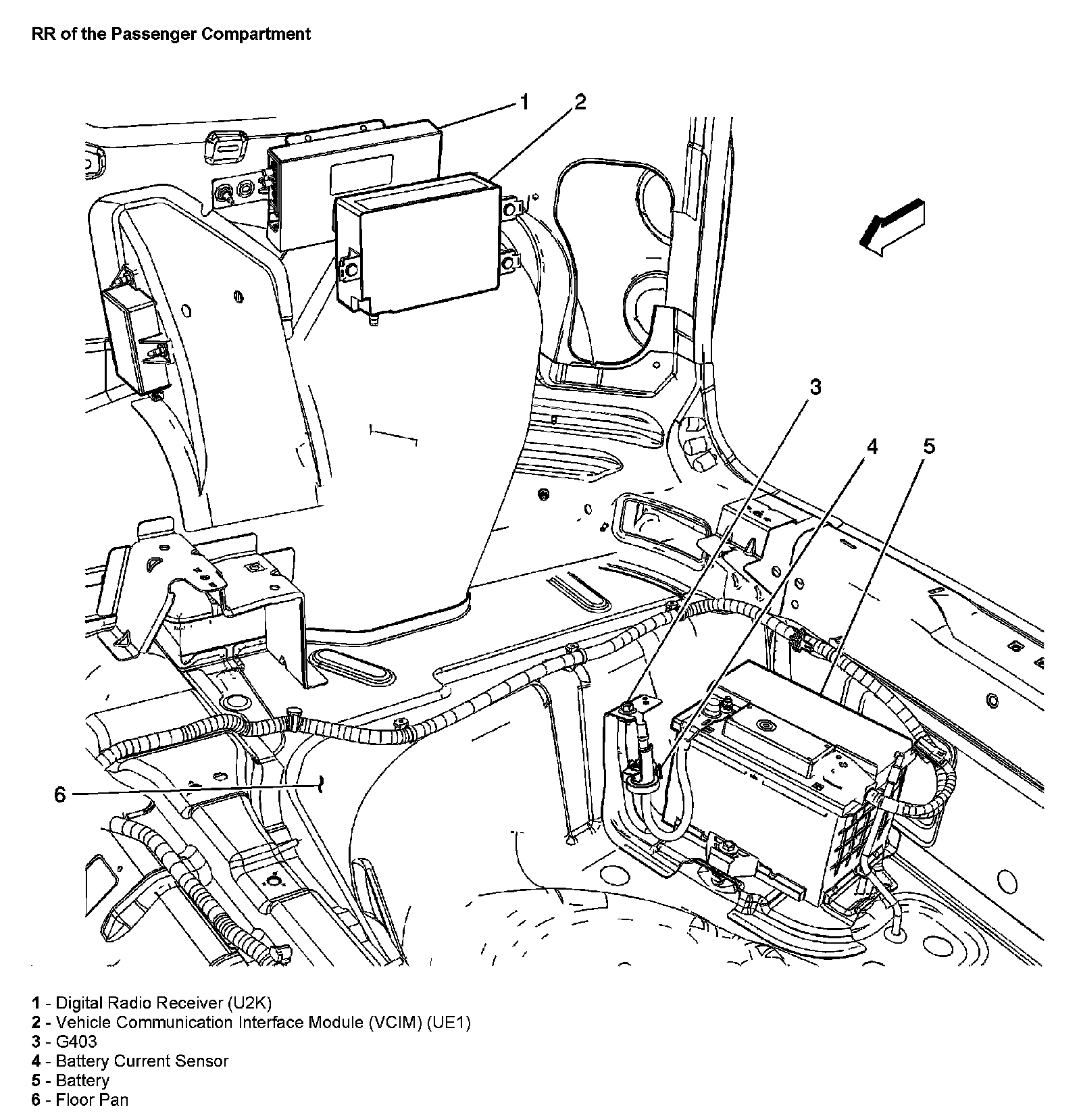 RR of the Passenger Compartment

1
2
3
4
5
6

1 - Digital Radio Receiver (U2K)
2 - Vehicle Communication Interface Module (VCIM) (UE1)
3 - G403
4 - Battery Current Sensor
5 - Battery
6 - Floor Pan