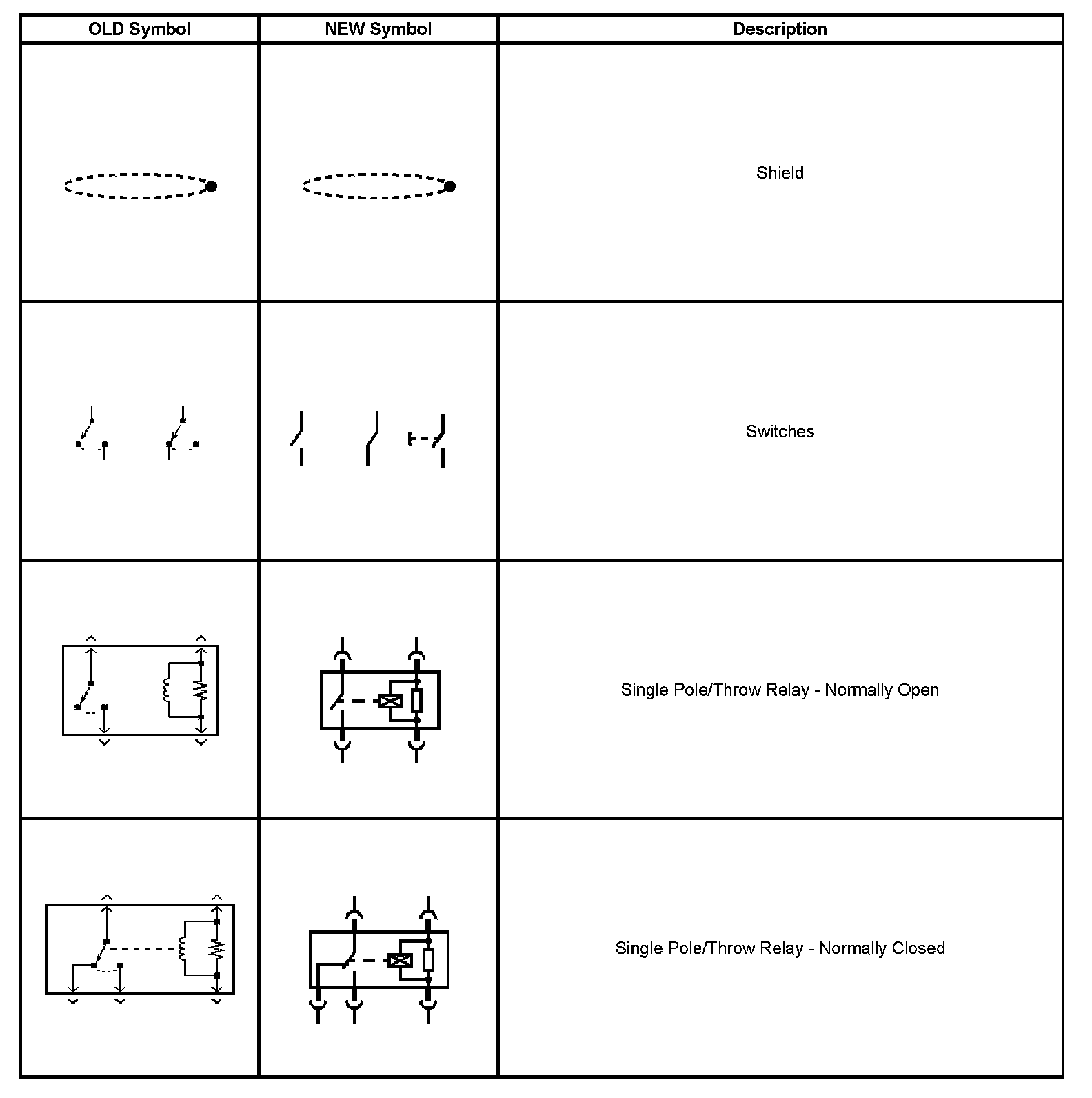 | OLD Symbol | NEW Symbol | Description |
|---|---|---|
| | | Shield |
| | | Switches |
| | | Single Pole/Throw Relay - Normally Open |
| | | Single Pole/Throw Relay - Normally Closed |