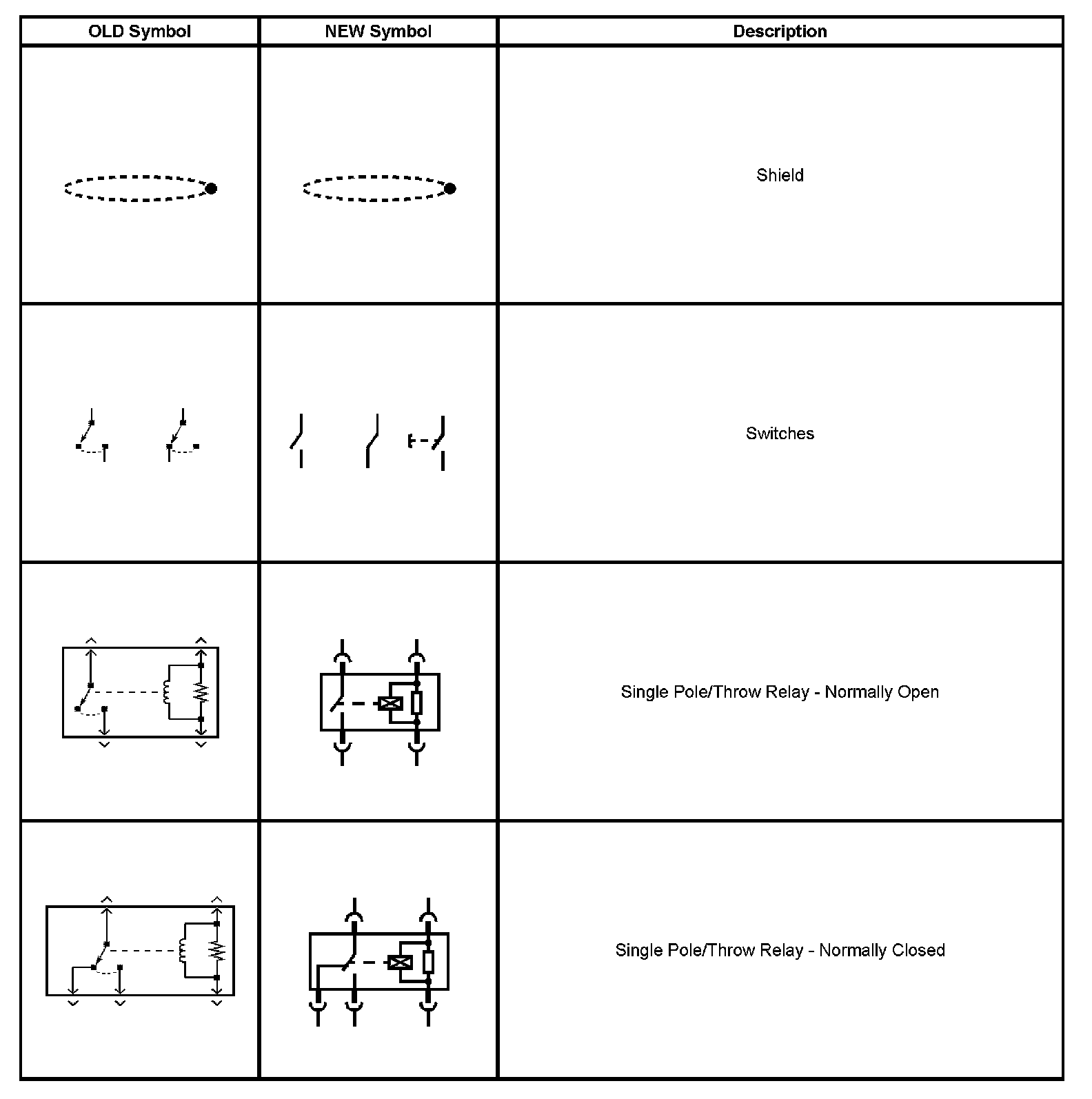 | OLD Symbol | NEW Symbol | Description |
|---|---|---|
| | | Shield |
| | | Switches |
| | | Single Pole/Throw Relay - Normally Open |
| | | Single Pole/Throw Relay - Normally Closed |