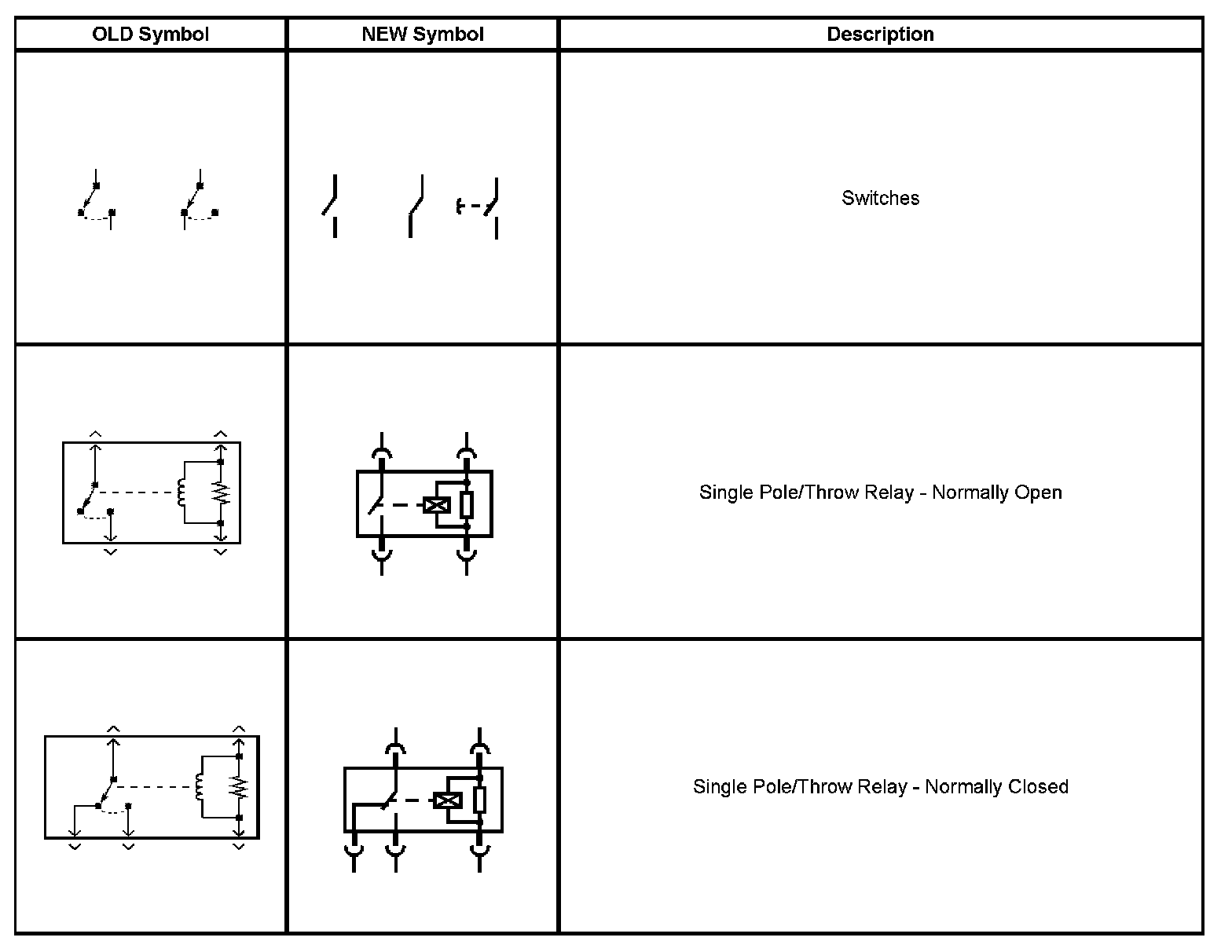 | OLD Symbol | NEW Symbol | Description |
|---|---|---|
| | | Switches |
| | | Single Pole/Throw Relay - Normally Open |
| | | Single Pole/Throw Relay - Normally Closed |