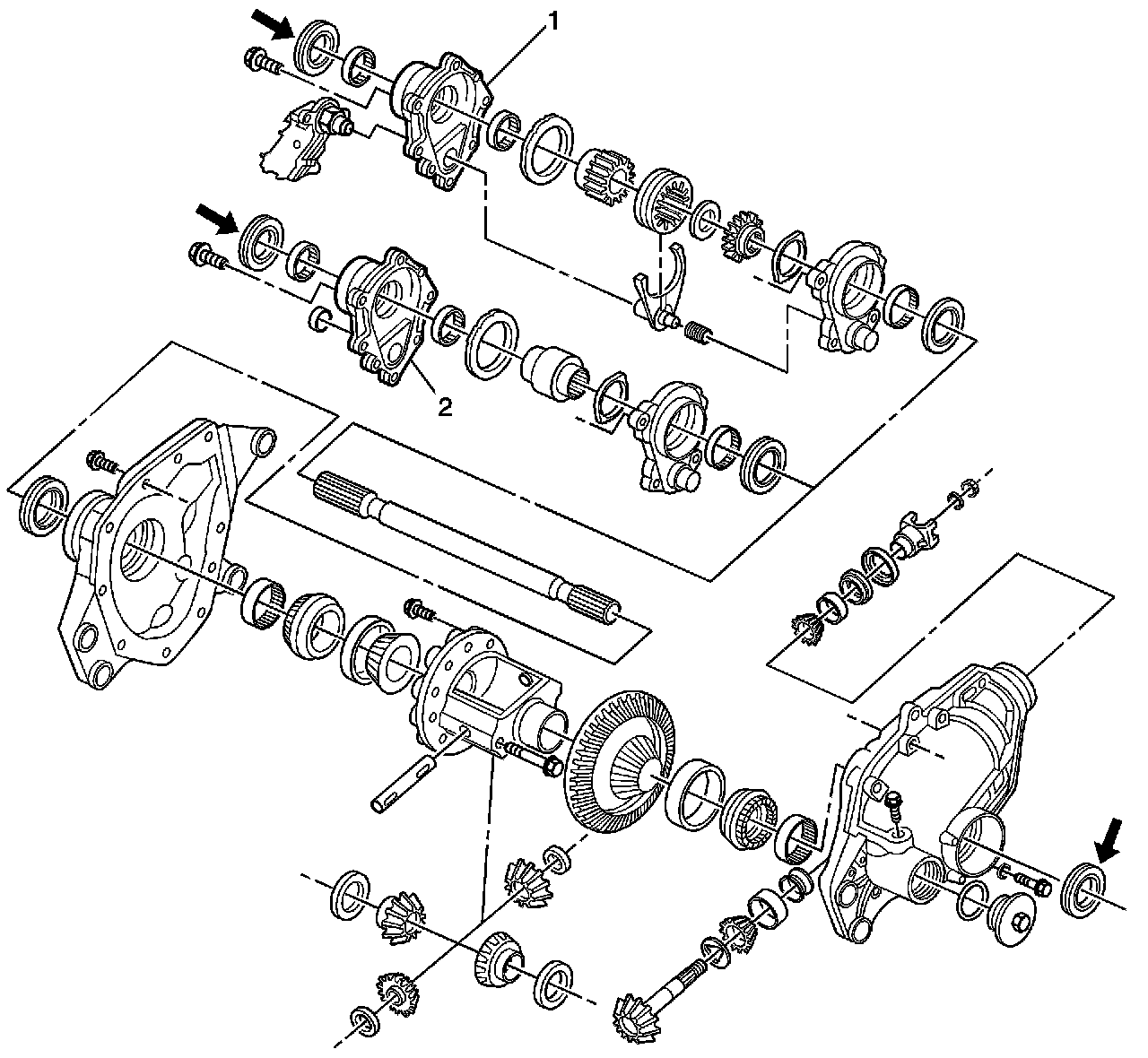 1

2