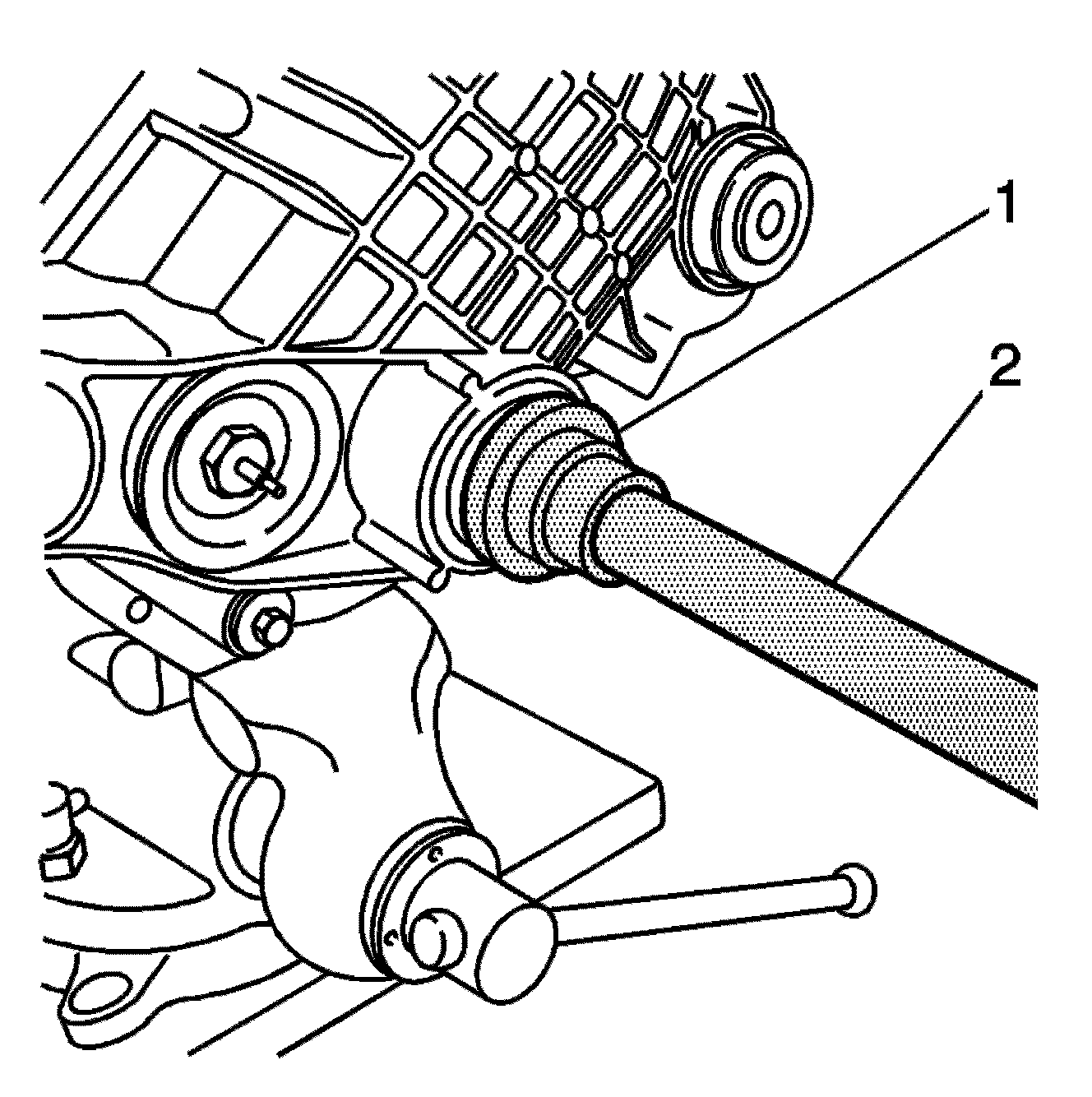 1

2