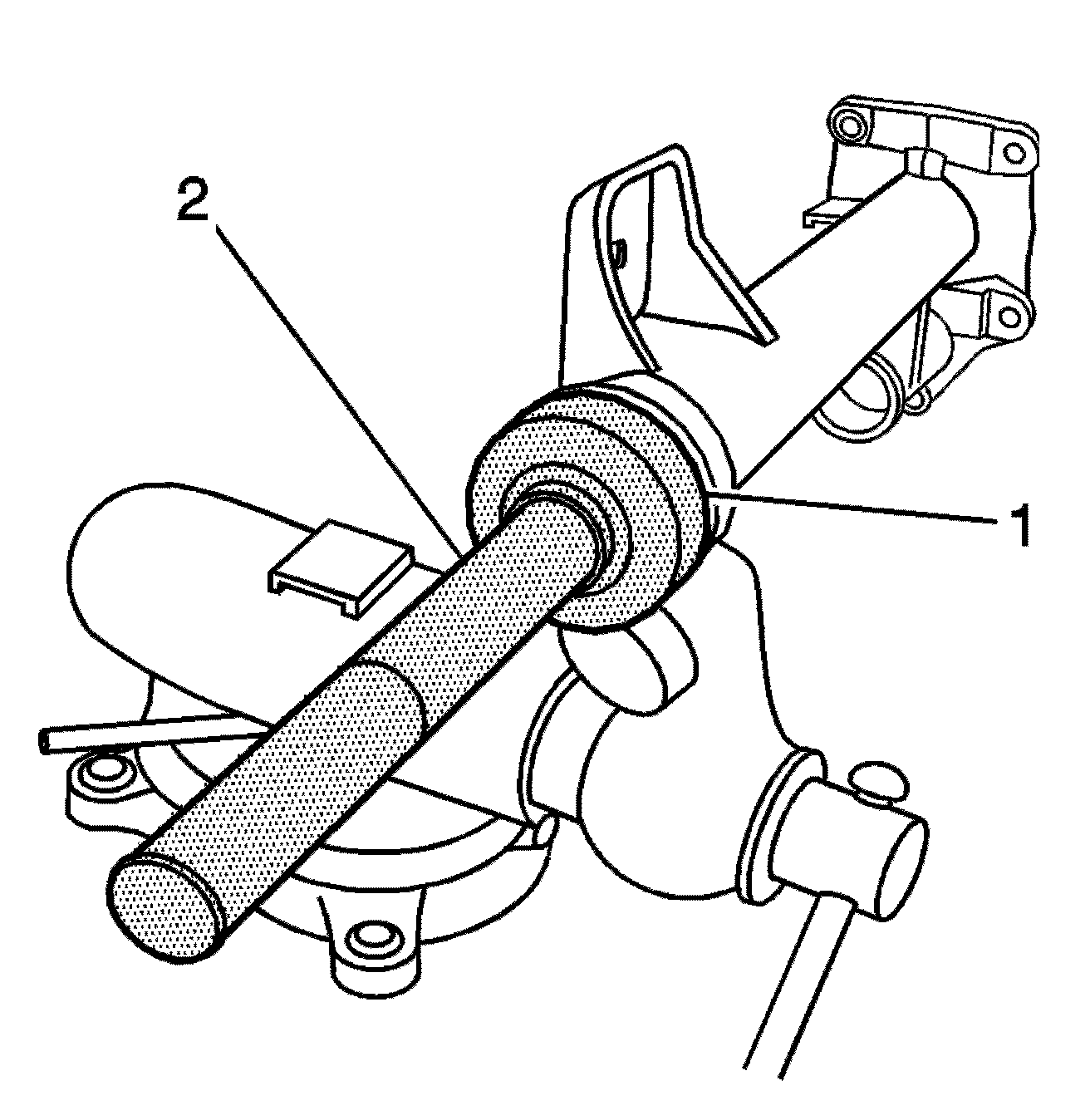 2

1