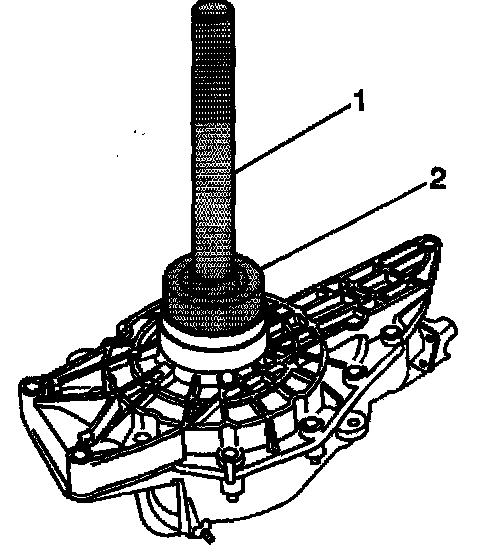 1
2