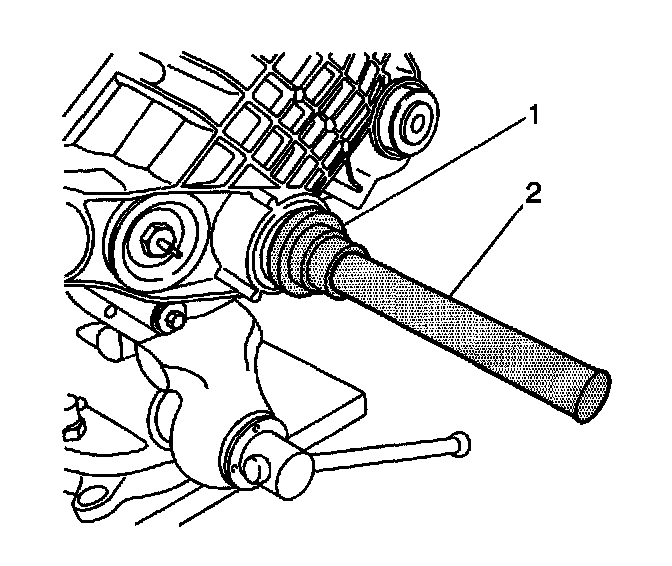 1
2