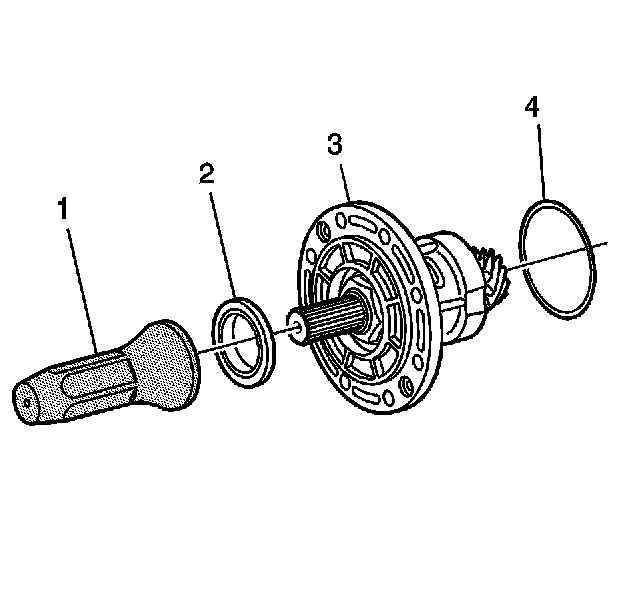 1
2
3
4