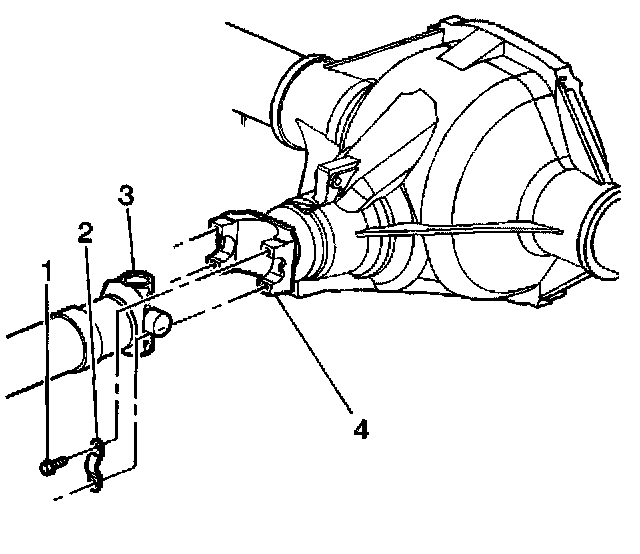 3
2
1
4