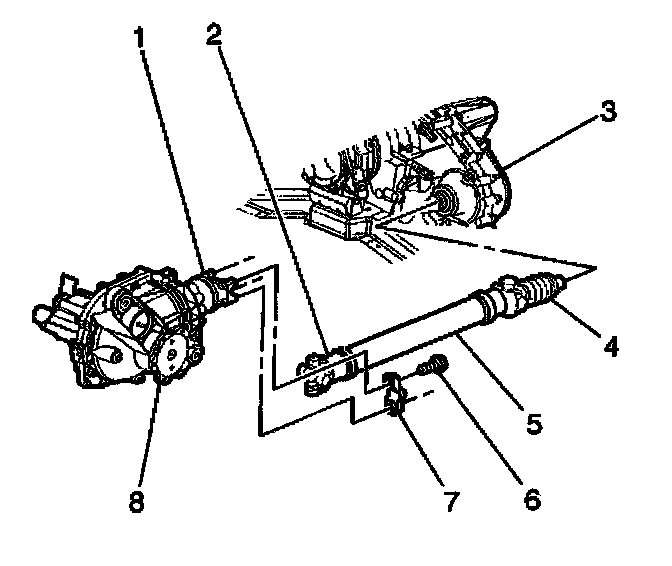 1
2
3
4
5
6
7
8