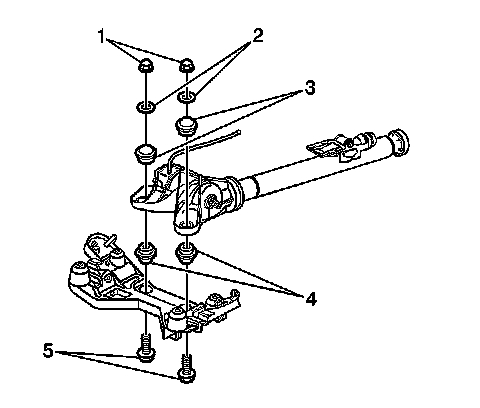 1
2
3
4
5