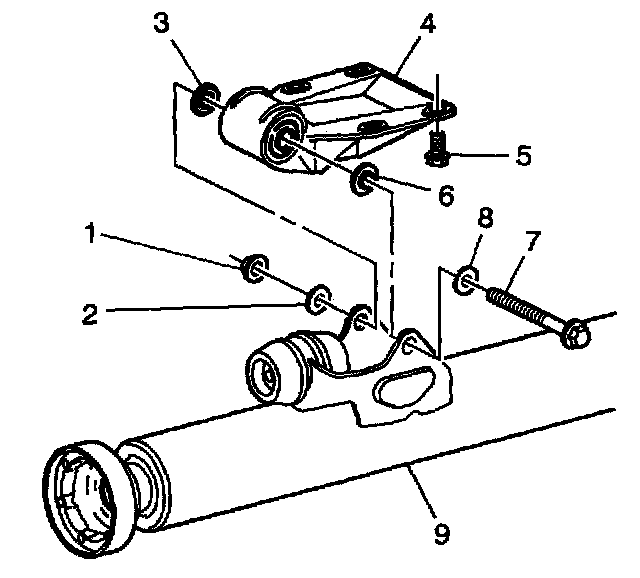 3
4
5
6
1
8
7
2
9